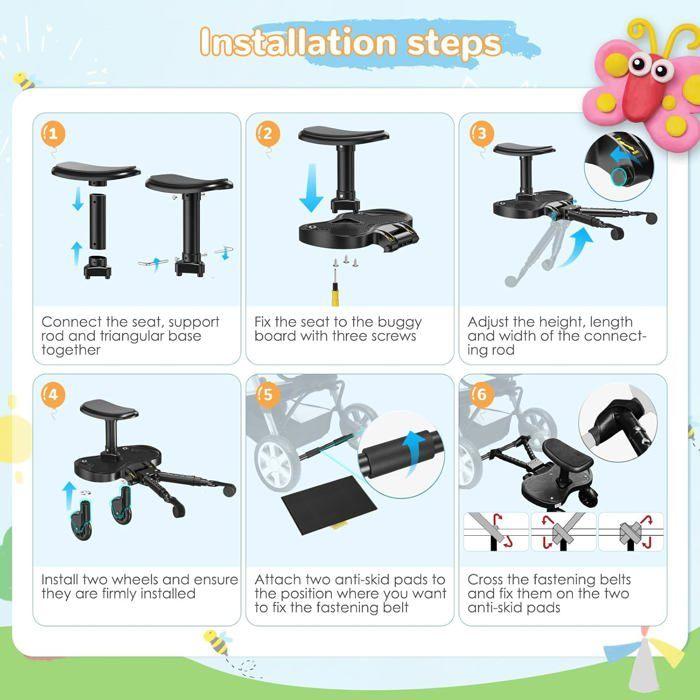 Installation steps

1
Connect the seat, support rod and triangular base together

2
Fix the seat to the buggy board with three screws

3
Adjust the height, length and width of the connecting rod

4
Install two wheels and ensure they are firmly installed

5
Attach two anti-skid pads to the position where you want to fix the fastening belt

6
Cross the fastening belts and fix them on the two anti-skid pads