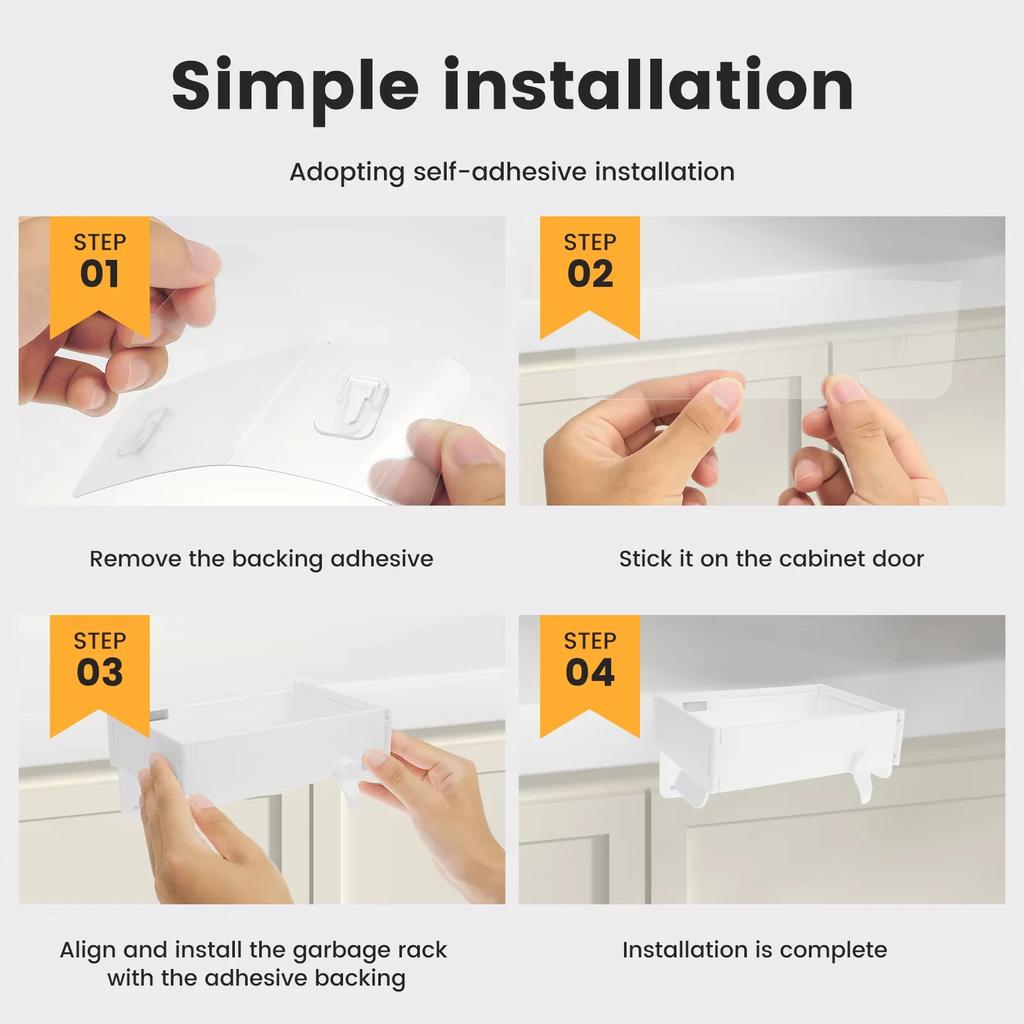 Simple installation

Adopting self-adhesive installation

STEP 01

Remove the backing adhesive

STEP 02

Stick it on the cabinet door

STEP 03

Align and install the garbage rack with the adhesive backing

STEP 04

Installation is complete