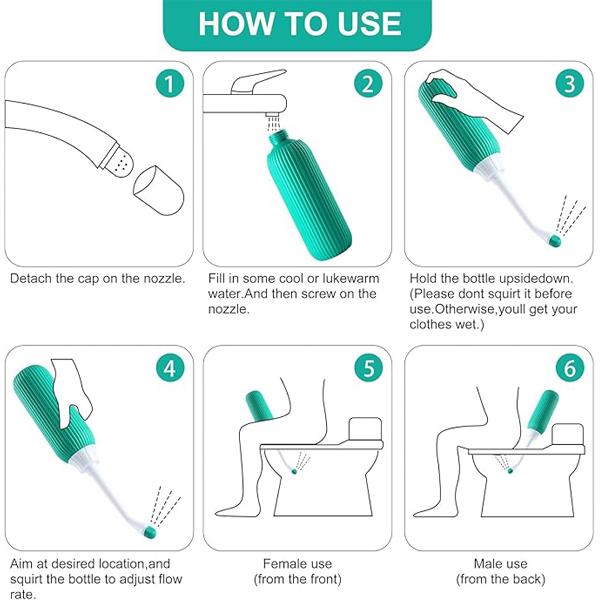 HOW TO USE

1

Detach the cap on the nozzle.

2

Fill in some cool or lukewarm water.And then screw on the nozzle.

3

Hold the bottle upsidedown. (Please dont squirt it before use.Otherwise,youll get your clothes wet.)

4

Aim at desired location,and squirt the bottle to adjust flow rate.

5

Female use (from the front)

6

Male use (from the back)