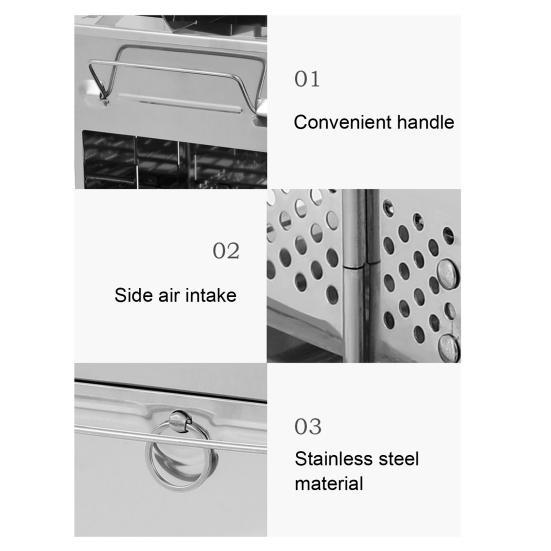 01

Convenient handle

02

Side air intake

03

Stainless steel material