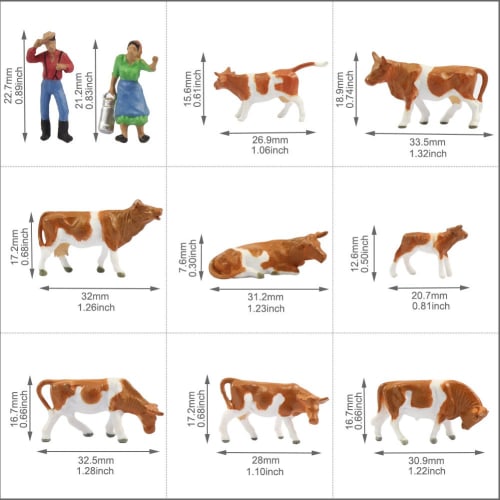 22.7mm
0.89inch

21.2mm
0.83inch

15.6mm
0.61inch

26.9mm
1.06inch

18.9mm
0.74inch

33.5mm
1.32inch

17.2mm
0.68inch

32mm
1.26inch

7.6mm
0.30inch

31.2mm
1.23inch

12.6mm
0.50inch

20.7mm
0.81inch

16.7mm
0.66inch

32.5mm
1.28inch

17.2mm
0.68inch

28mm
1.10inch

16.7mm
0.66inch

30.9mm
1.22inch