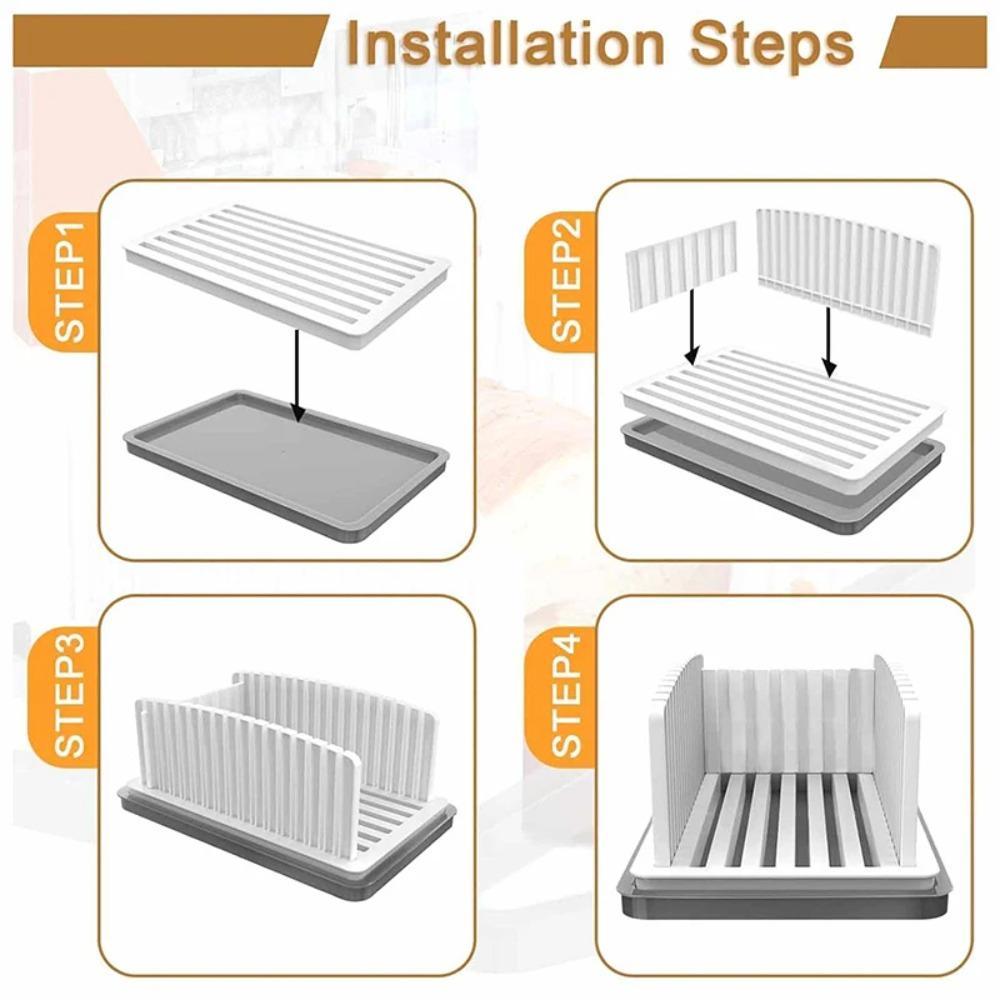 Installation Steps

STEP1

STEP2

STEP3

STEP4