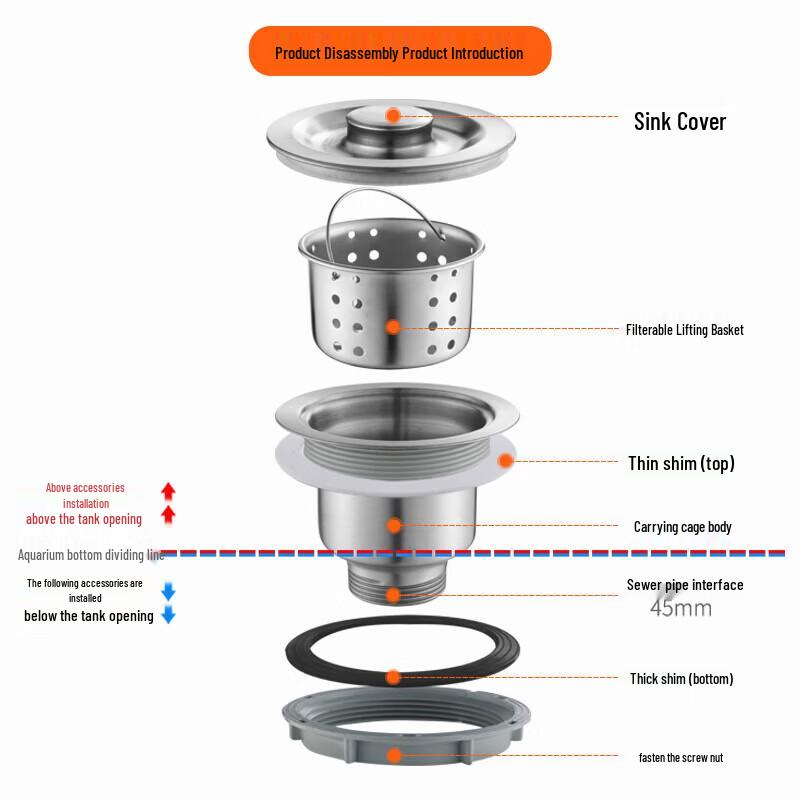 Product Disassembly Product Introduction

Sink Cover

Filterable Lifting Basket

Thin shim (top)

Above accessories installation
above the tank opening

Carrying cage body

Aquarium bottom dividing line

The following accessories are installed
below the tank opening

Sewer pipe interface
45mm

Thick shim (bottom)

fasten the screw nut