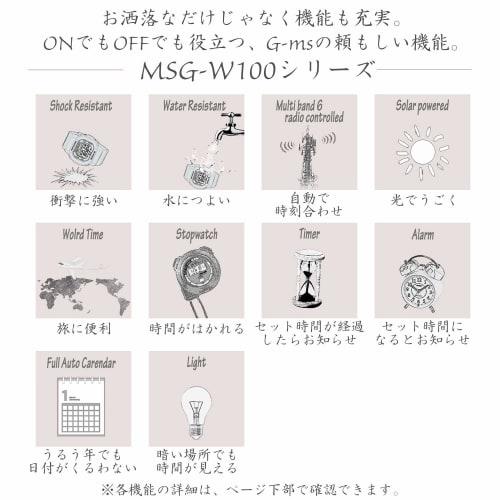 お洒落なだけじゃなく機能も充実。
ONでもOFFでも役立つ、G-msの頼もしい機能。

MSG-W100シリーズ

Shock Resistant
衝撃に強い

Water Resistant
水につよい

Multi band 6 radio controlled
自動で時刻合わせ

Solar powered
光でうごく

Wolrd Time
旅に便利

Stopwatch
時間がはかれる

Timer
セット時間が経過したらお知らせ

Alarm
セット時間になるとお知らせ

Full Auto Carendar
1
うるう年でも日付がくるわない

Light
暗い場所でも時間が見える

※各機能の詳細は、ページ下部で確認できます。