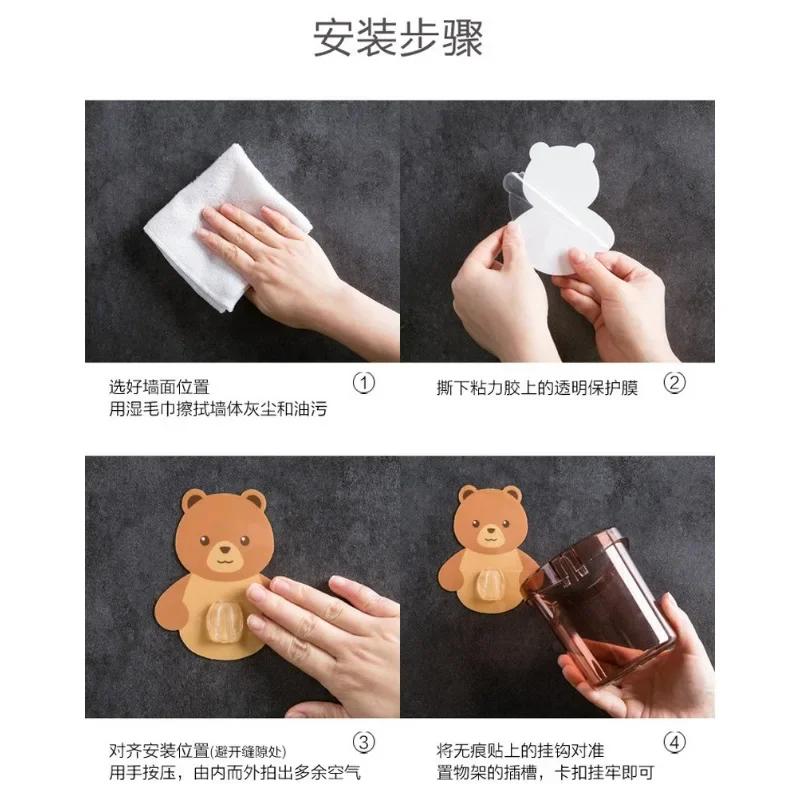 安装步骤

选好墙面位置
用湿毛巾擦拭墙体灰尘和油污 ①

撕下粘力胶上的透明保护膜 ②

对齐安装位置(避开缝隙处)
用手按压，由内而外拍出多余空气 ③

将无痕贴上的挂钩对准
置物架的插槽，卡扣挂牢即可 ④