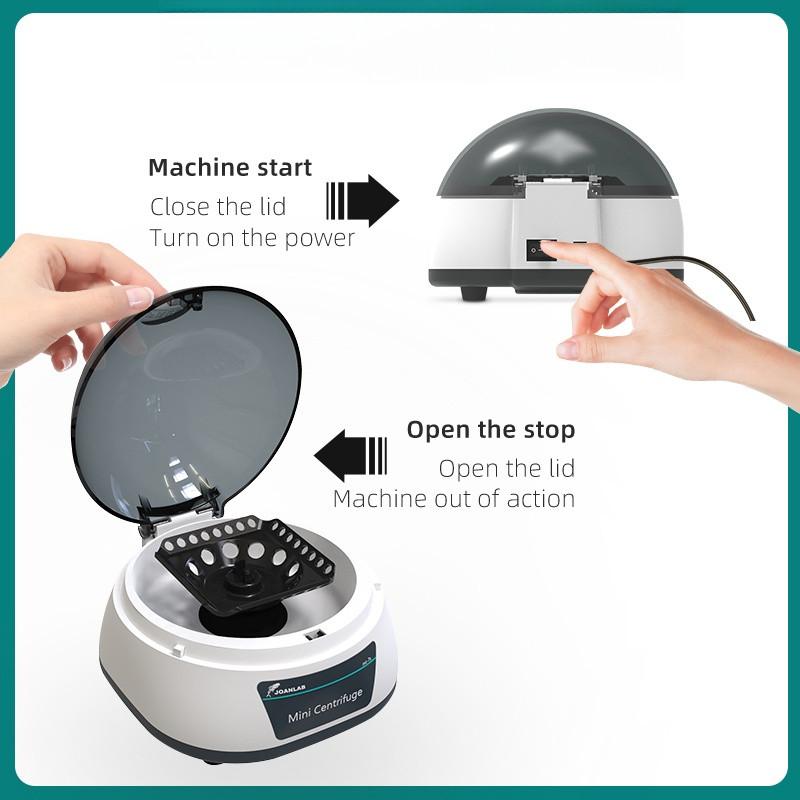 Machine start
Close the lid
Turn on the power

Open the stop
Open the lid
Machine out of action

JOANLAB
Mini Centrifuge