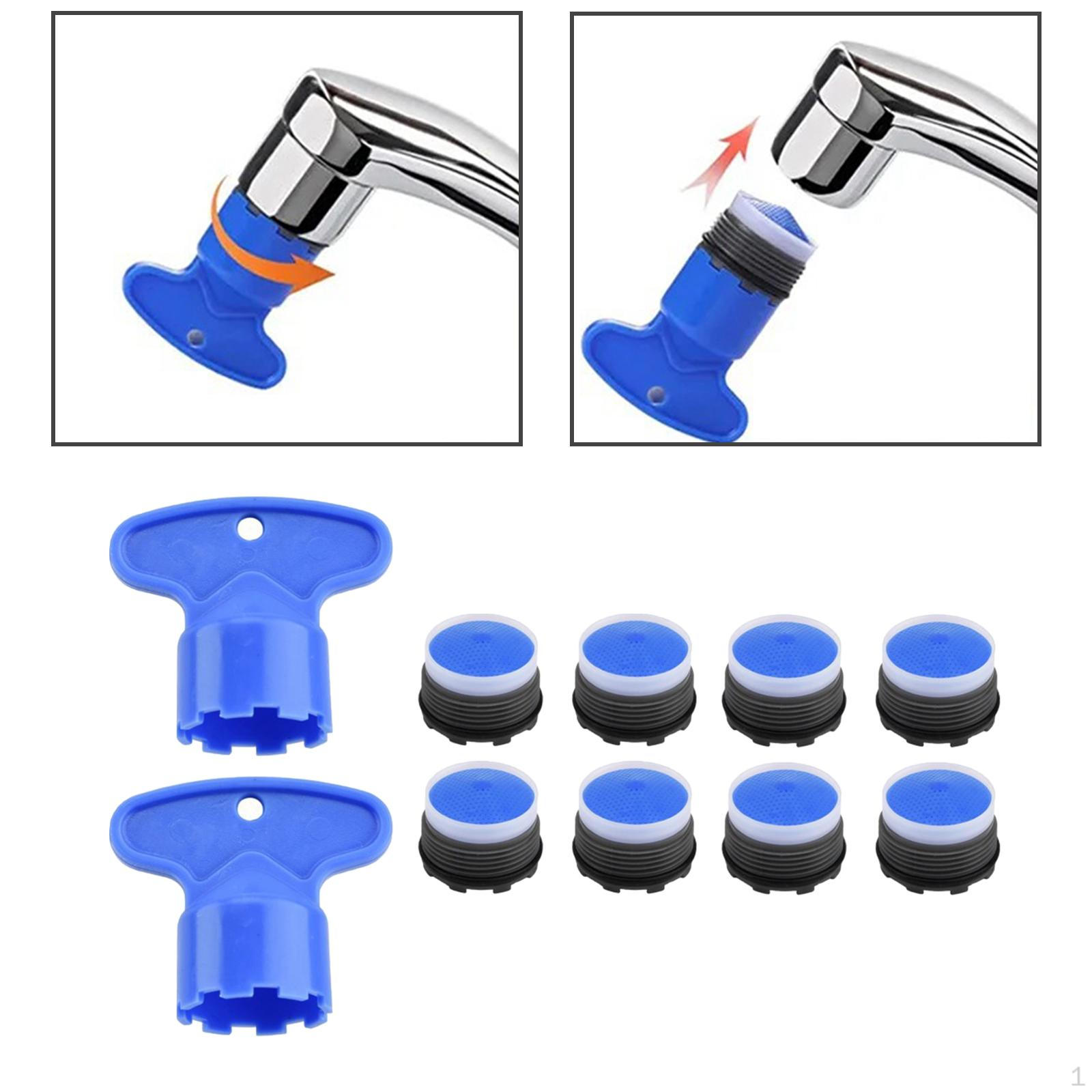 1