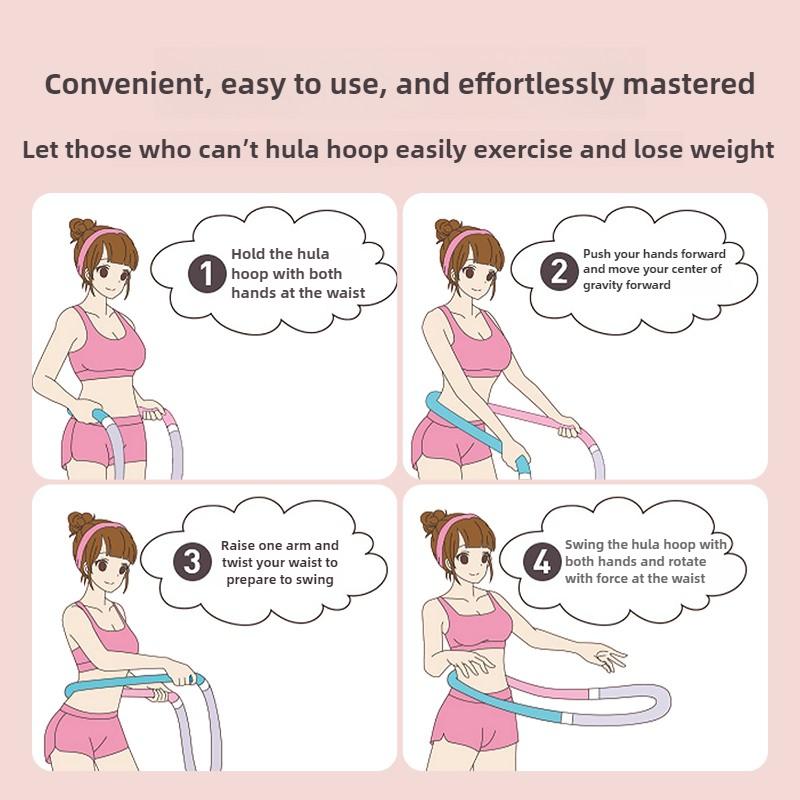 Convenient, easy to use, and effortlessly mastered

Let those who can't hula hoop easily exercise and lose weight

1 Hold the hula hoop with both hands at the waist

2 Push your hands forward and move your center of gravity forward

3 Raise one arm and twist your waist to prepare to swing

4 Swing the hula hoop with both hands and rotate with force at the waist