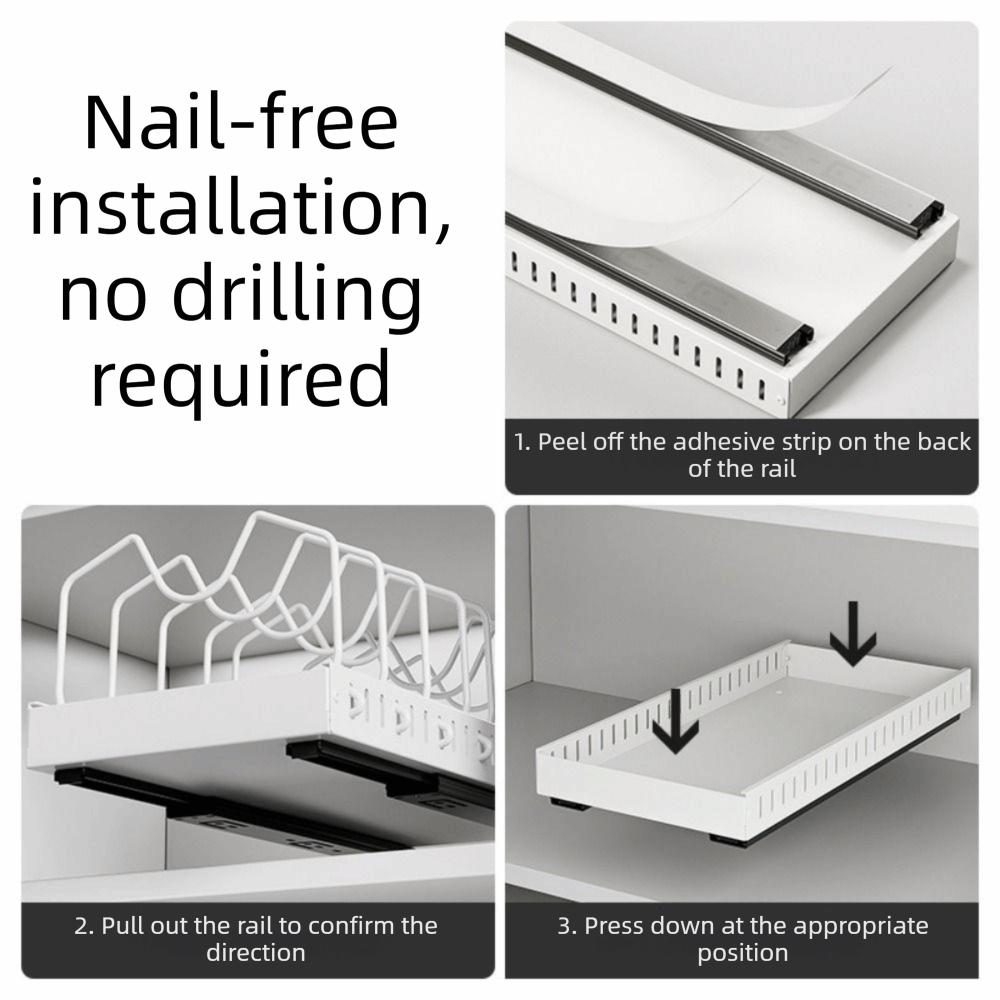 Nail-free installation, no drilling required

1. Peel off the adhesive strip on the back of the rail

2. Pull out the rail to confirm the direction

3. Press down at the appropriate position