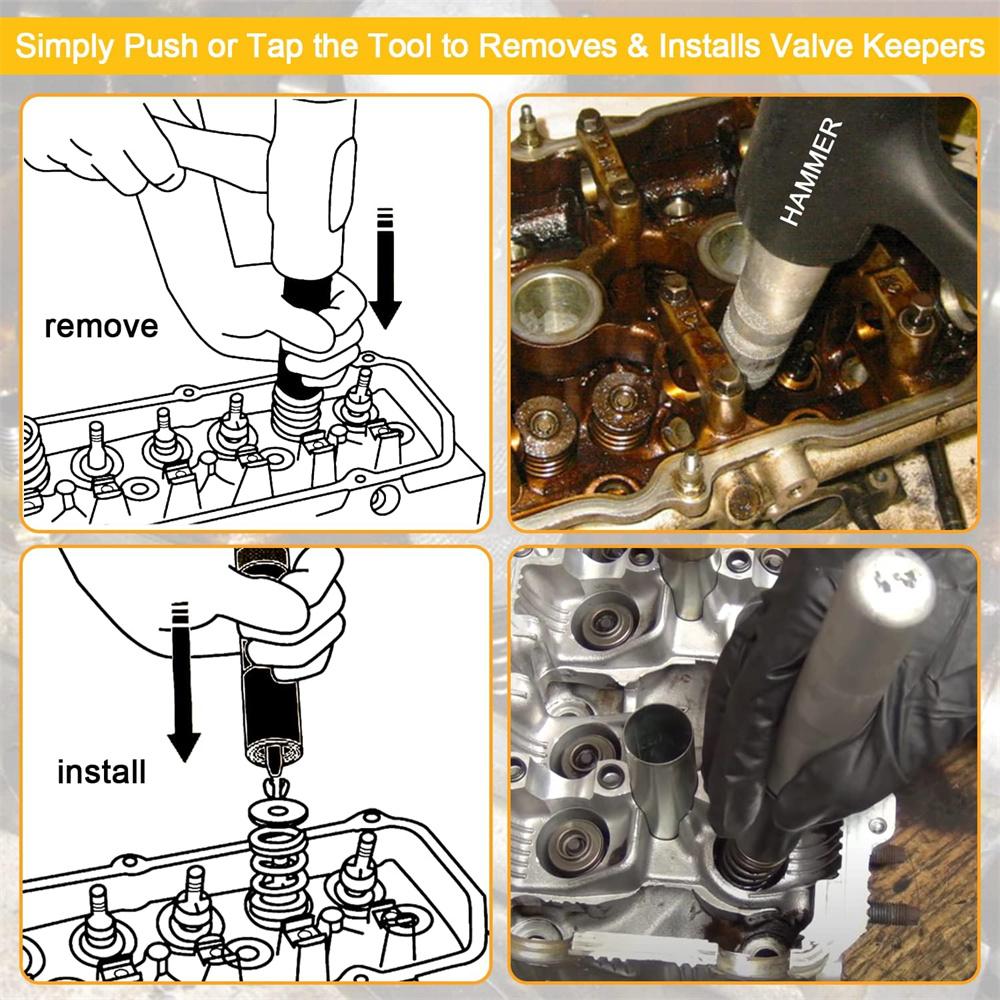 Simply Push or Tap the Tool to Removes & Installs Valve Keepers

remove

HAMMER

install