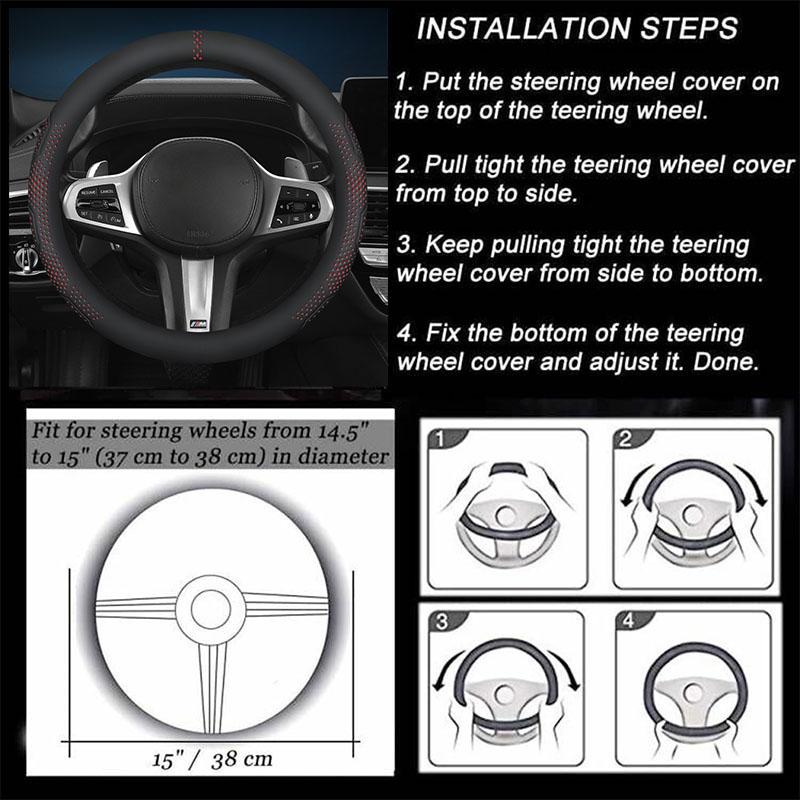 INSTALLATION STEPS

1. Put the steering wheel cover on the top of the teering wheel.

2. Pull tight the teering wheel cover from top to side.

3. Keep pulling tight the teering wheel cover from side to bottom.

4. Fix the bottom of the teering wheel cover and adjust it. Done.

Fit for steering wheels from 14.5" to 15" (37 cm to 38 cm) in diameter

15" / 38 cm

1

2

3

4