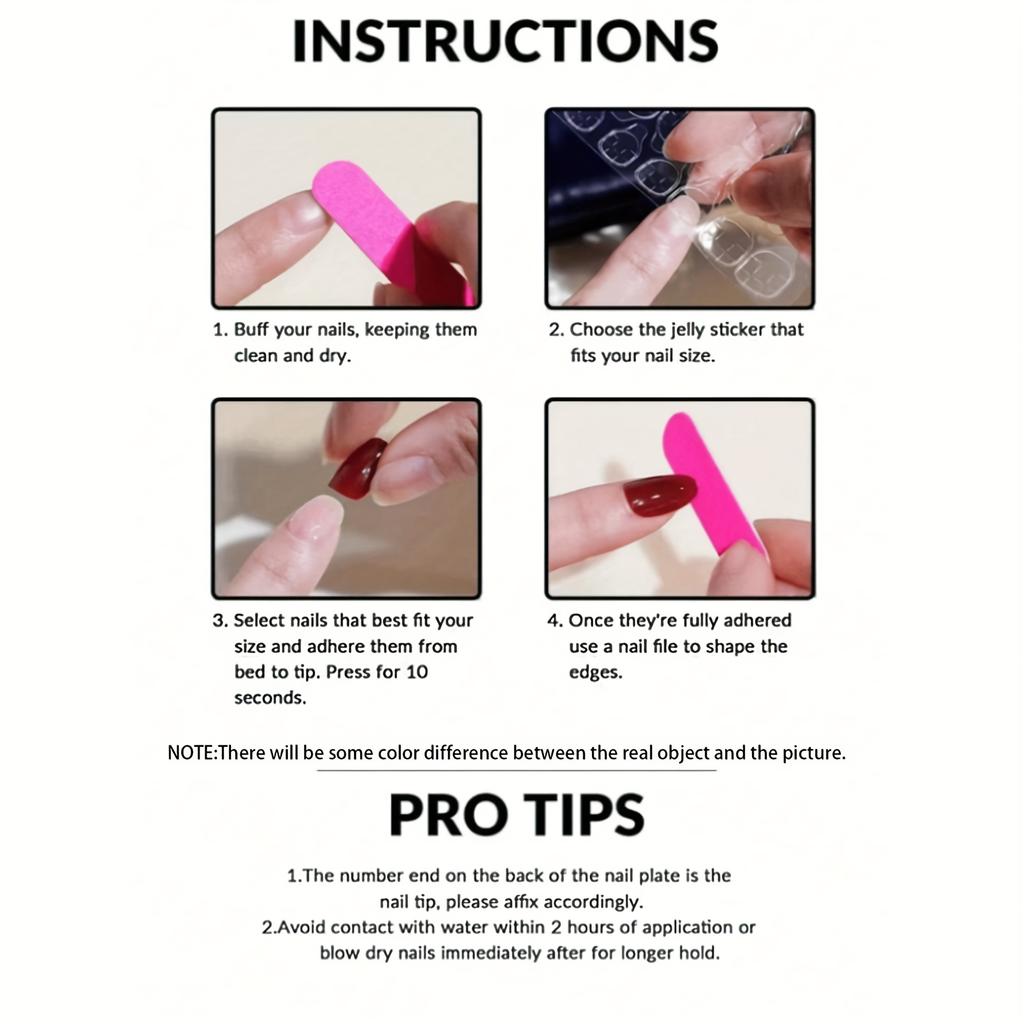 INSTRUCTIONS

1. Buff your nails, keeping them clean and dry.

2. Choose the jelly sticker that fits your nail size.

3. Select nails that best fit your size and adhere them from bed to tip. Press for 10 seconds.

4. Once they're fully adhered use a nail file to shape the edges.

NOTE:There will be some color difference between the real object and the picture.

PRO TIPS

1.The number end on the back of the nail plate is the nail tip, please affix accordingly.
2.Avoid contact with water within 2 hours of application or blow dry nails immediately after for longer hold.