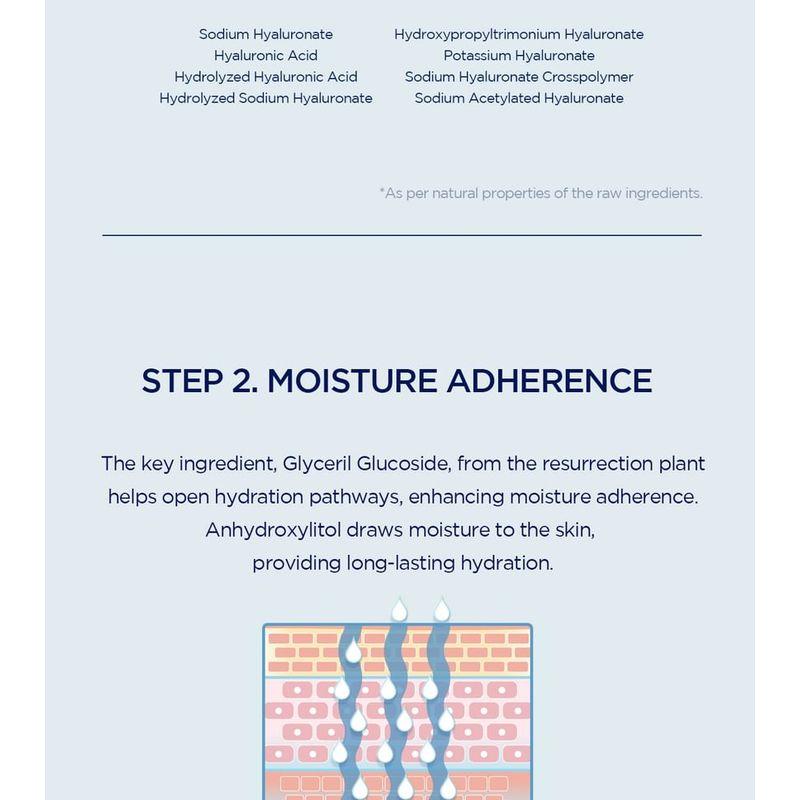 Sodium Hyaluronate
Hyaluronic Acid
Hydrolyzed Hyaluronic Acid
Hydrolyzed Sodium Hyaluronate

Hydroxypropyltrimonium Hyaluronate
Potassium Hyaluronate
Sodium Hyaluronate Crosspolymer
Sodium Acetylated Hyaluronate

*As per natural properties of the raw ingredients.

STEP 2. MOISTURE ADHERENCE

The key ingredient, Glyceril Glucoside, from the resurrection plant helps open hydration pathways, enhancing moisture adherence. Anhydroxylitol draws moisture to the skin, providing long-lasting hydration.