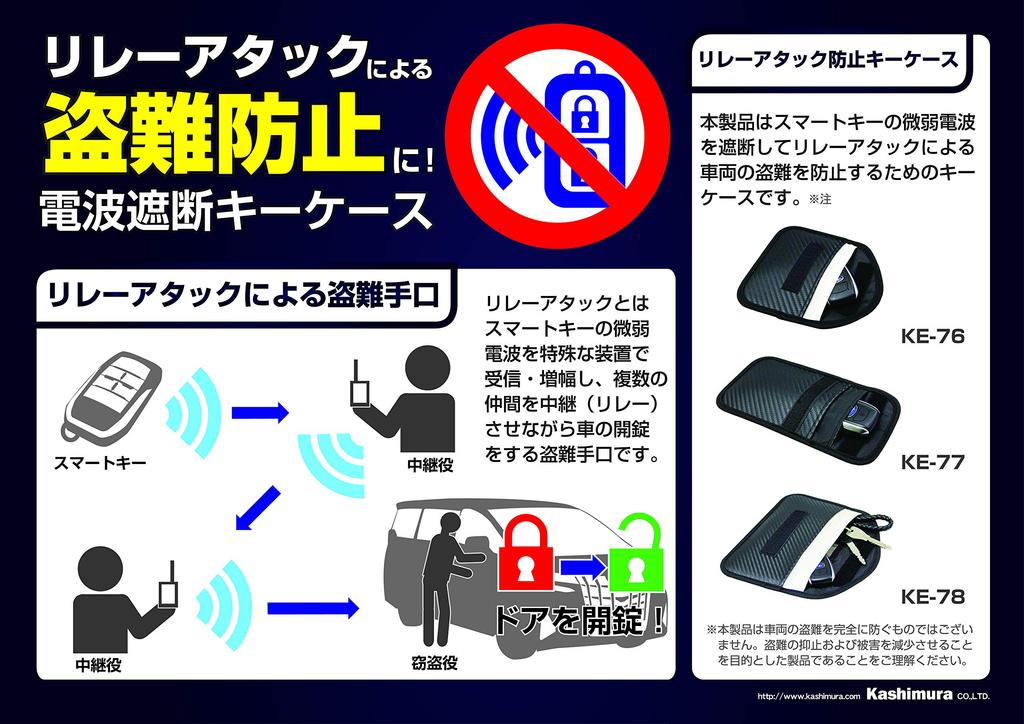 リレーアタックによる
盗難防止に！
電波遮断キーケース

リレーアタックによる盗難手口

リレーアタックとはスマートキーの微弱電波を特殊な装置で受信・増幅し、複数の仲間を中継（リレー）させながら車の開錠をする盗難手口です。

スマートキー
中継役
中継役
窃盗役
ドアを開錠！

リレーアタック防止キーケース

本製品はスマートキーの微弱電波を遮断してリレーアタックによる車両の盗難を防止するためのキーケースです。※注

KE-76
KE-77
KE-78

※本製品は車両の盗難を完全に防ぐものではございません。盗難の抑止および被害を減少させることを目的とした製品であることをご理解ください。

http://www.kashimura.com Kashimura CO.,LTD.