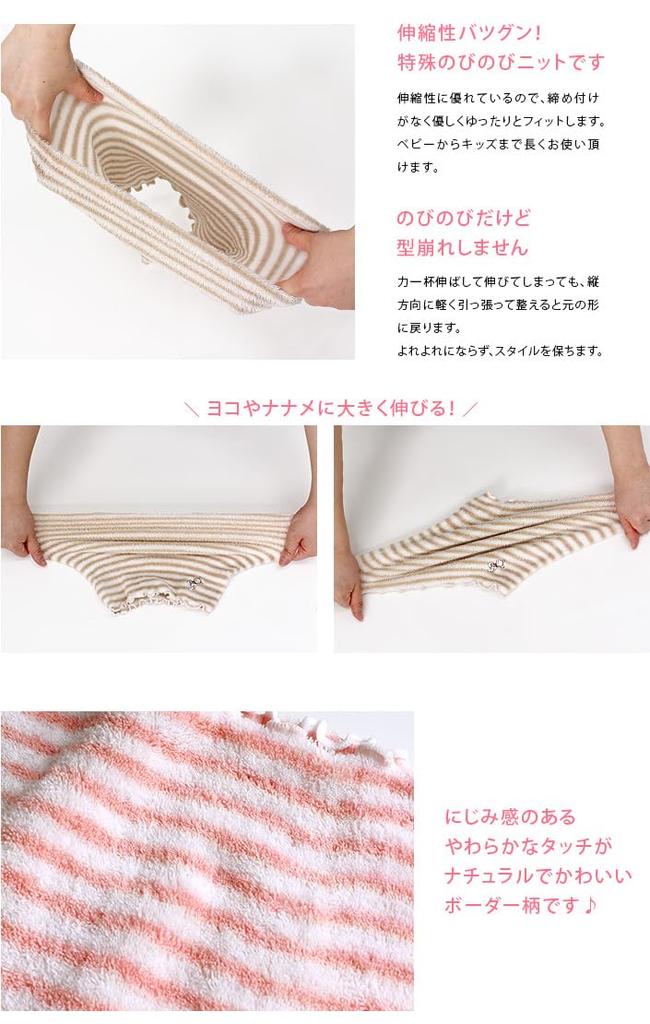 伸縮性バツグン!
特殊のびのびニットです

伸縮性に優れているので、締め付けがなく優しくゆったりとフィットします。ベビーからキッズまで長くお使い頂けます。

のびのびだけど
型崩れしません

力一杯伸ばして伸びてしまっても、縦方向に軽く引っ張って整えると元の形に戻ります。
よれよれにならず、スタイルを保ちます。

＼ ヨコやナナメに大きく伸びる! ／

にじみ感のある
やわらかなタッチが
ナチュラルでかわいい
ボーダー柄です♪