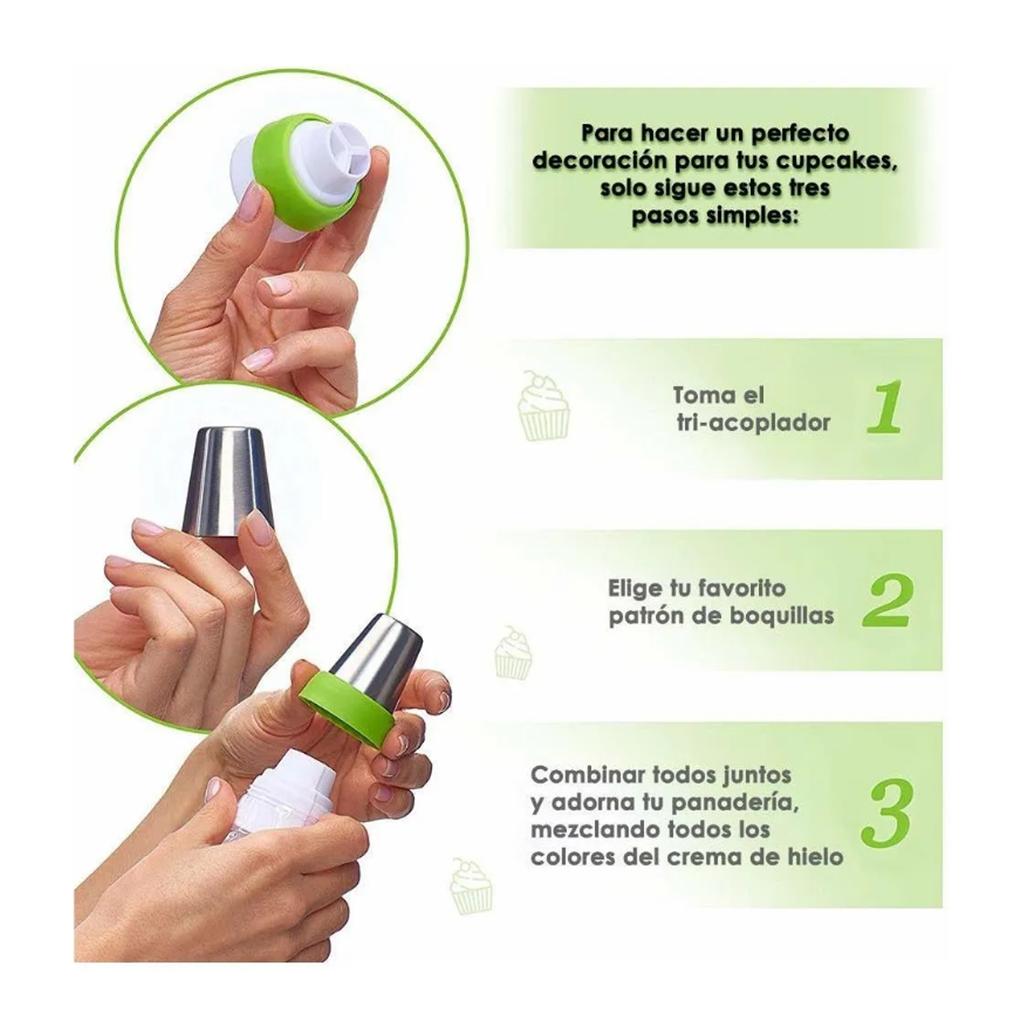 Para hacer un perfecto decoración para tus cupcakes, solo sigue estos tres pasos simples:

Toma el tri-acoplador 1

Elige tu favorito patrón de boquillas 2

Combinar todos juntos y adorna tu panadería, mezclando todos los colores del crema de hielo 3