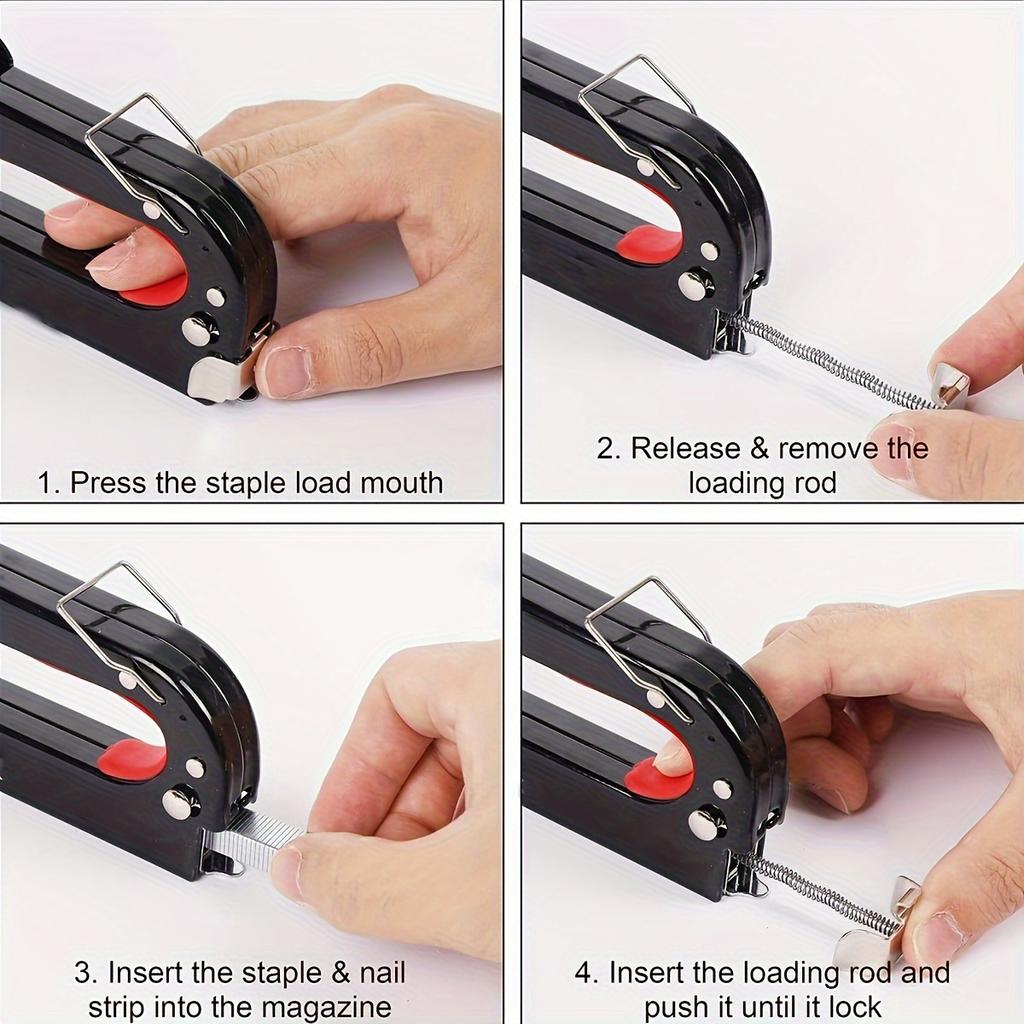 1. Press the staple load mouth

2. Release & remove the loading rod

3. Insert the staple & nail strip into the magazine

4. Insert the loading rod and push it until it lock