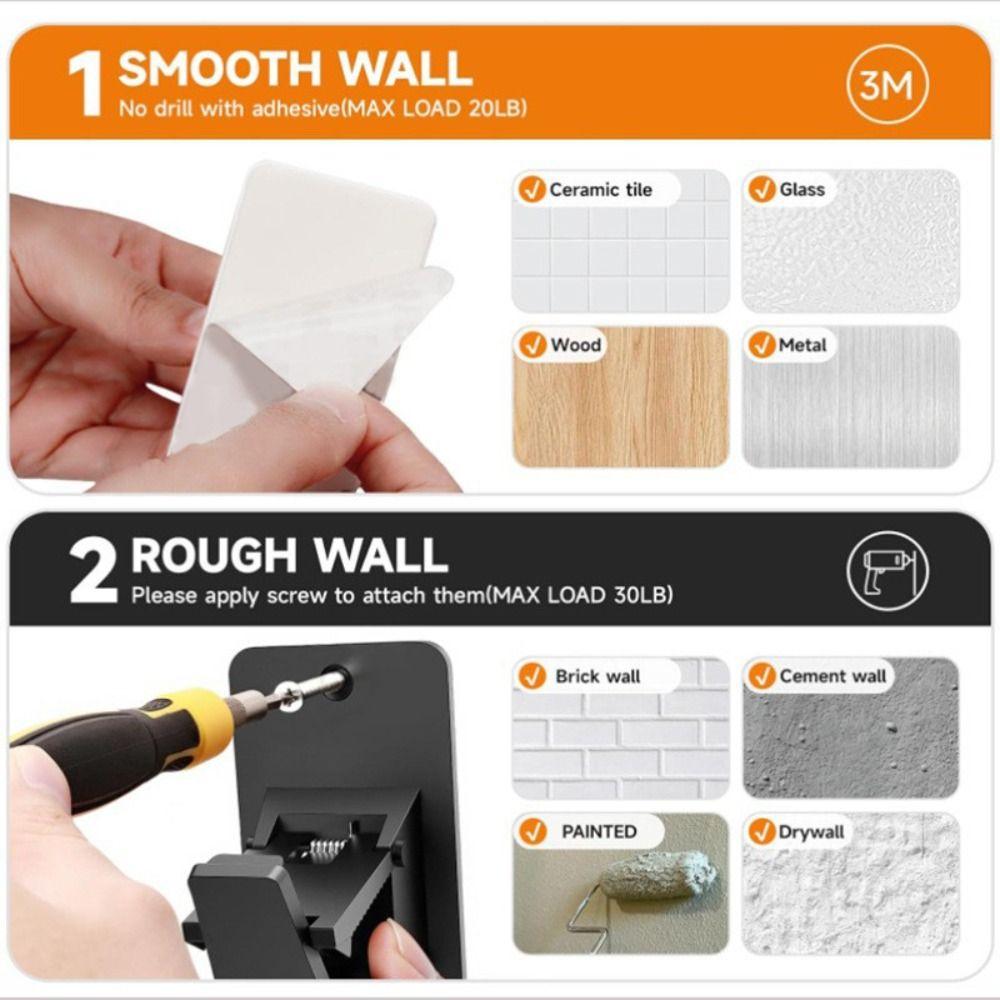 1 SMOOTH WALL
No drill with adhesive(MAX LOAD 20LB)

3M

Ceramic tile

Glass

Wood

Metal

2 ROUGH WALL
Please apply screw to attach them(MAX LOAD 30LB)

Brick wall

Cement wall

PAINTED

Drywall