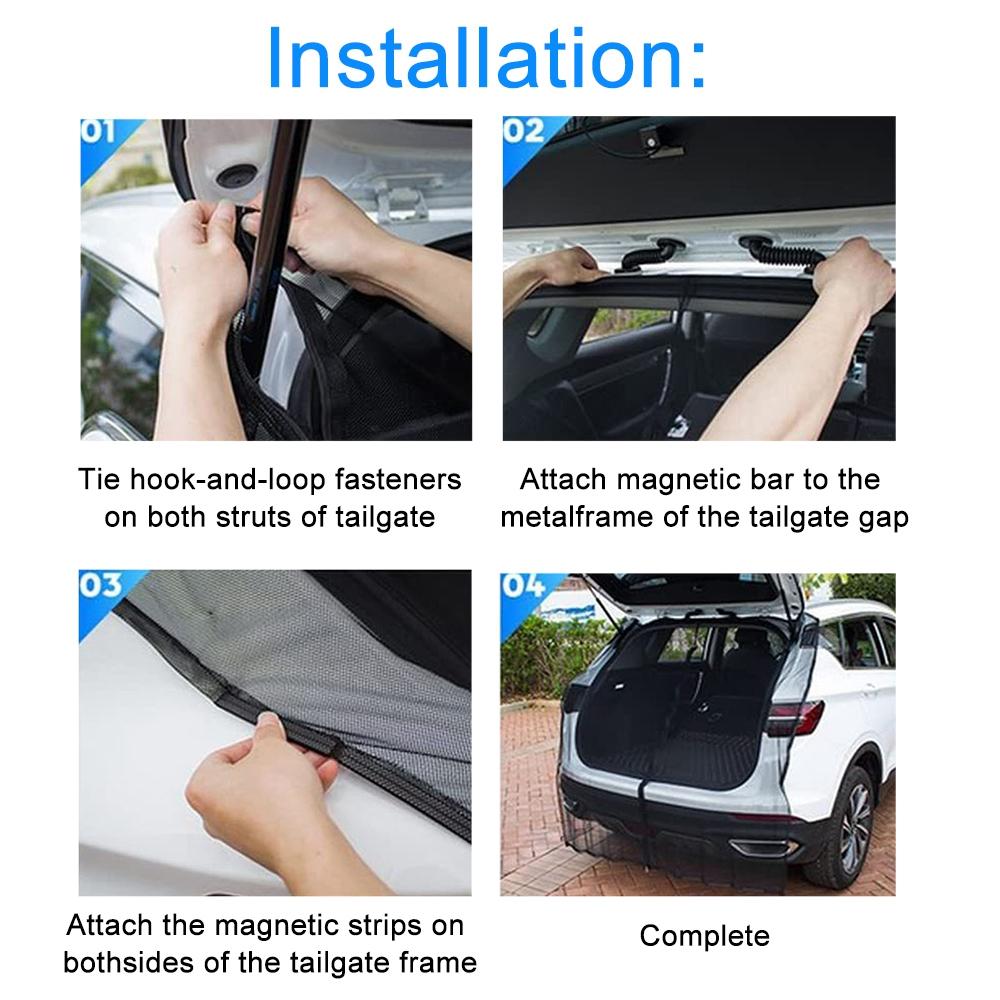 Installation:

01

Tie hook-and-loop fasteners on both struts of tailgate

02

Attach magnetic bar to the metalframe of the tailgate gap

03

Attach the magnetic strips on bothsides of the tailgate frame

04

Complete