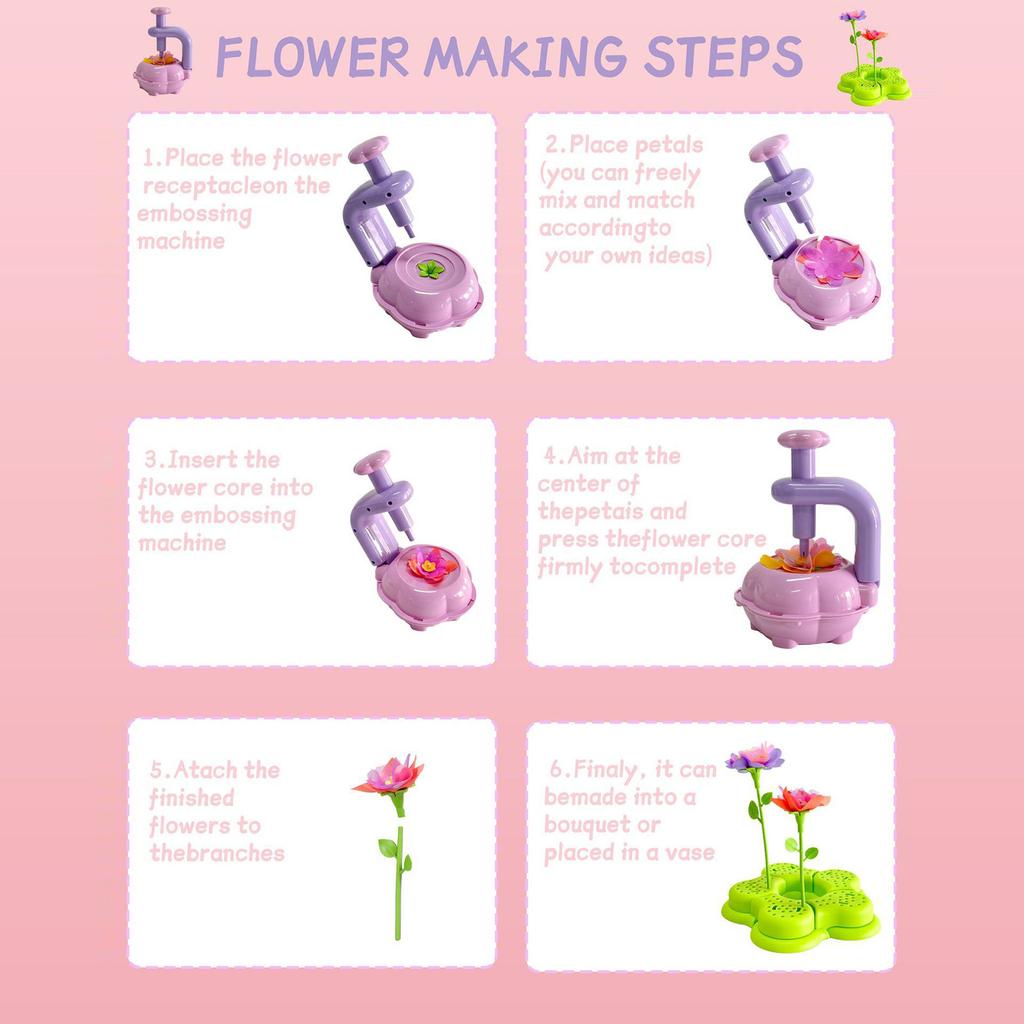 FLOWER MAKING STEPS

1.Place the flower receptacleon the embossing machine

2.Place petals (you can freely mix and match accordingto your own ideas)

3.Insert the flower core into the embossing machine

4.Aim at the center of thepetais and press theflower core firmly tocomplete

5.Atach the finished flowers to thebranches

6.Finaly, it can bemade into a bouquet or placed in a vase