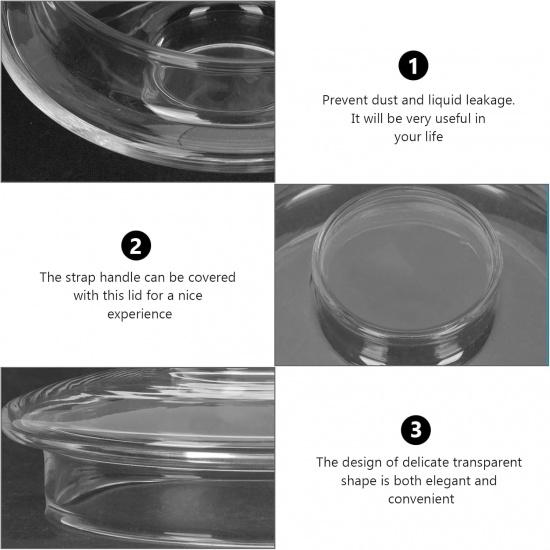 1

Prevent dust and liquid leakage. It will be very useful in your life

2

The strap handle can be covered with this lid for a nice experience

3

The design of delicate transparent shape is both elegant and convenient