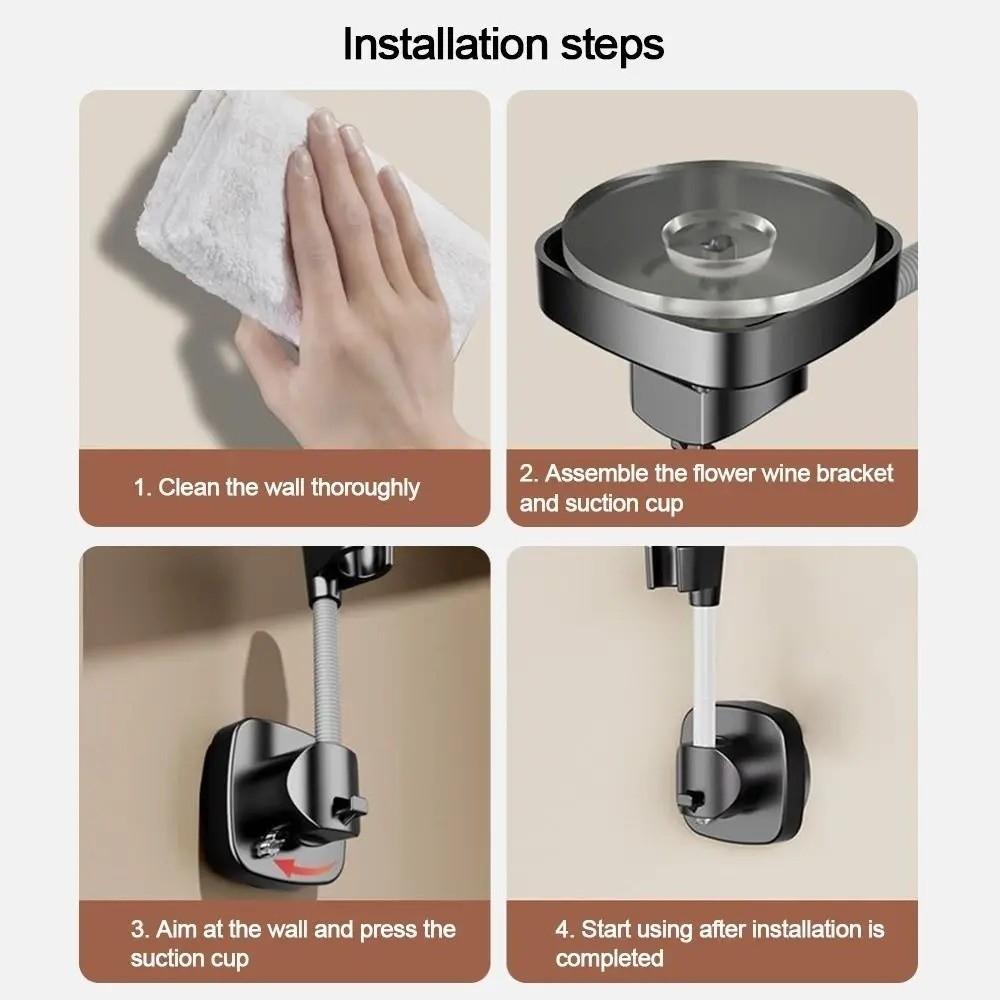 Installation steps

1. Clean the wall thoroughly

2. Assemble the flower wine bracket and suction cup

3. Aim at the wall and press the suction cup

4. Start using after installation is completed