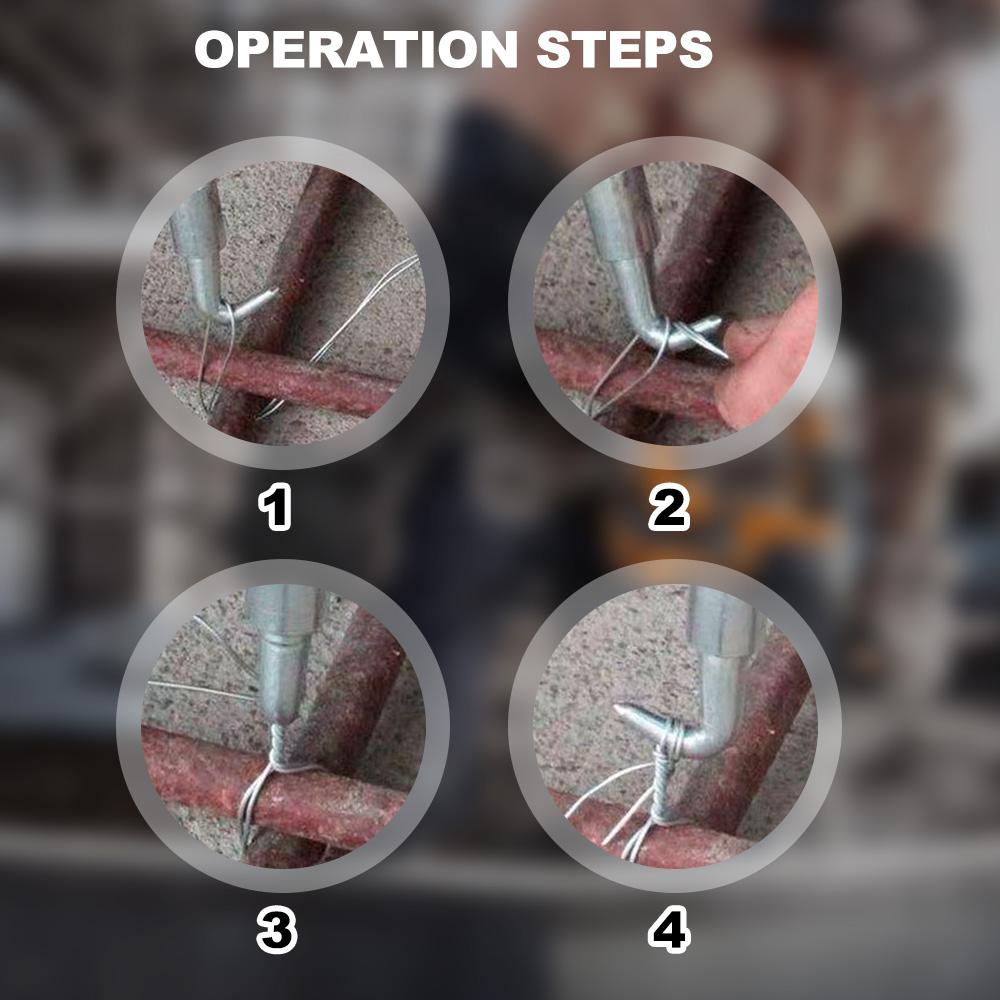 OPERATION STEPS

1

2

3

4