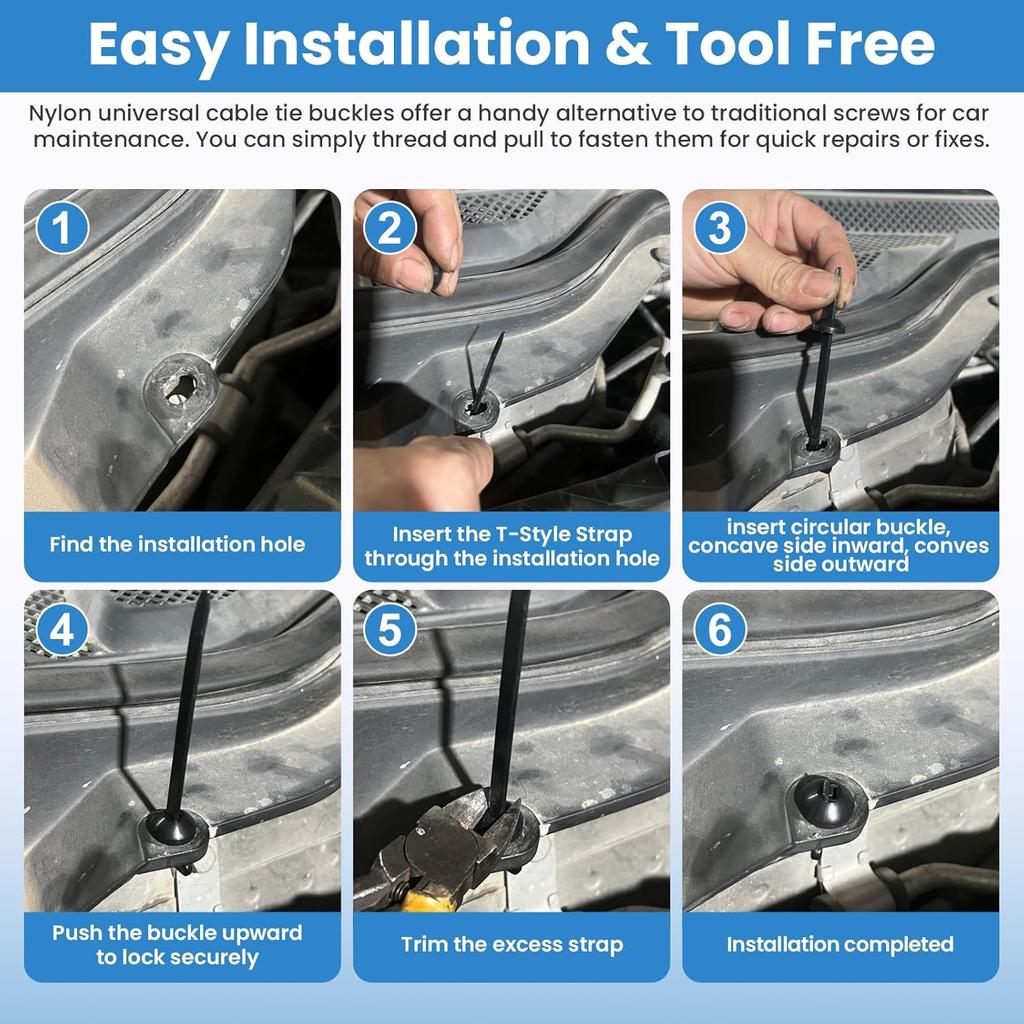 Easy Installation & Tool Free

Nylon universal cable tie buckles offer a handy alternative to traditional screws for car maintenance. You can simply thread and pull to fasten them for quick repairs or fixes.

1

Find the installation hole

2

Insert the T-Style Strap through the installation hole

3

insert circular buckle, concave side inward, conves side outward

4

Push the buckle upward to lock securely

5

Trim the excess strap

6

Installation completed