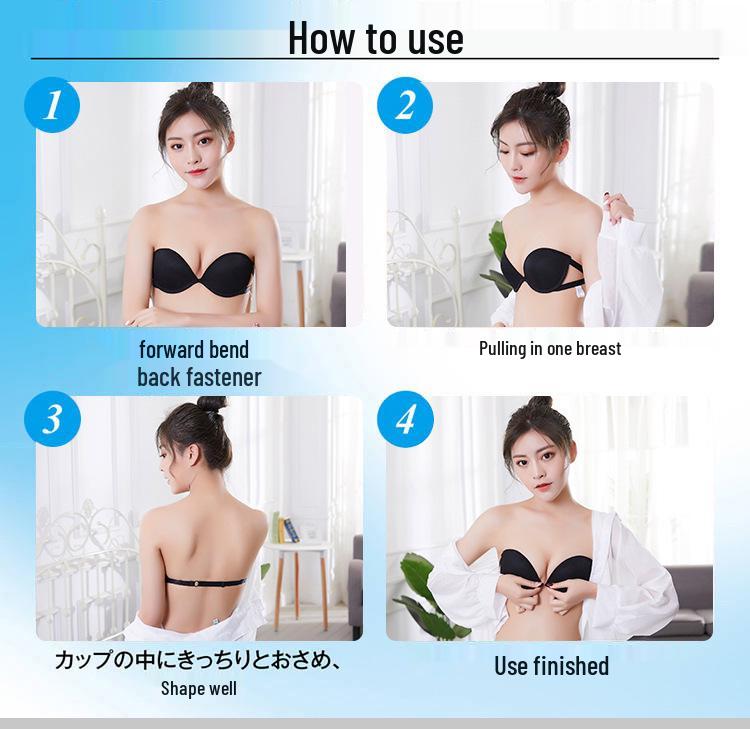 How to use

1

forward bend back fastener

2

Pulling in one breast

3

カップの中にきっちりとおさめ、
Shape well

4

Use finished