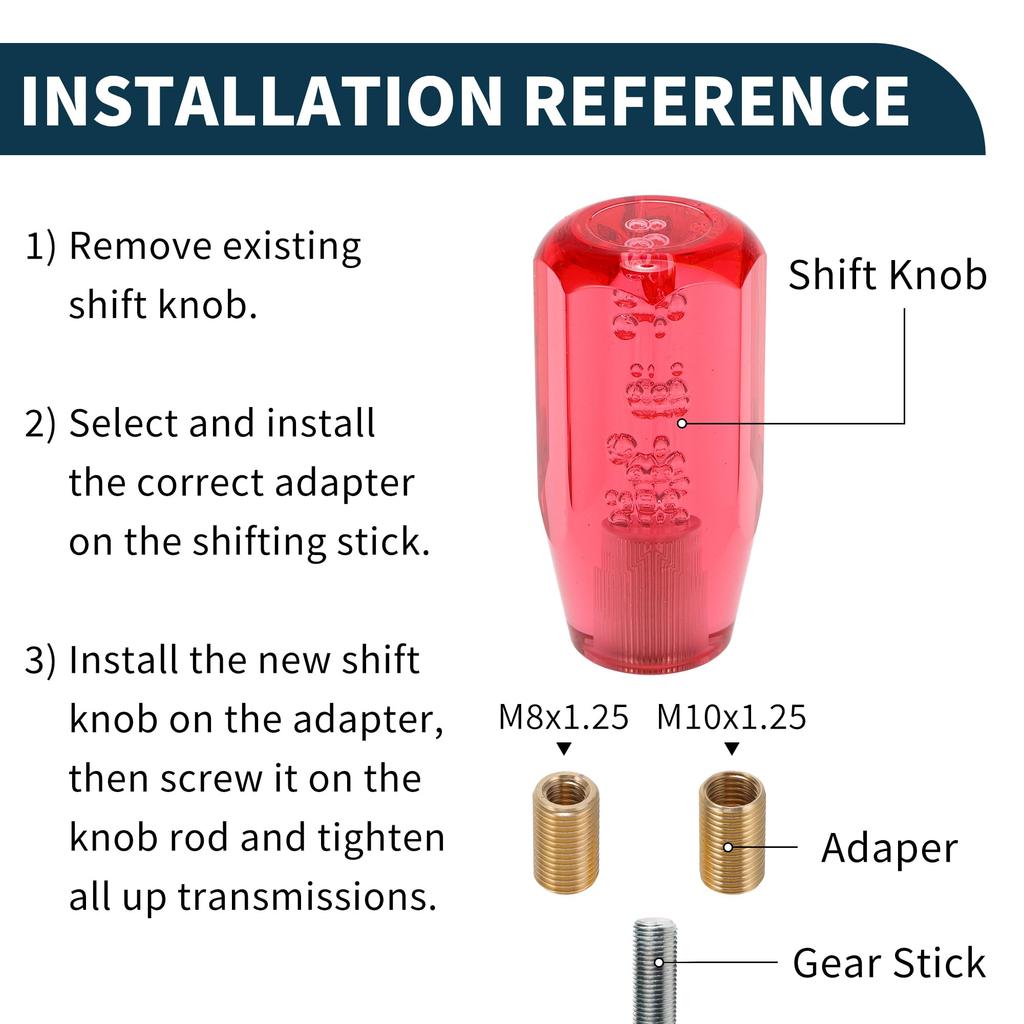 INSTALLATION REFERENCE

1) Remove existing shift knob.

2) Select and install the correct adapter on the shifting stick.

3) Install the new shift knob on the adapter, then screw it on the knob rod and tighten all up transmissions.

Shift Knob

M8x1.25

M10x1.25

Adaper

Gear Stick