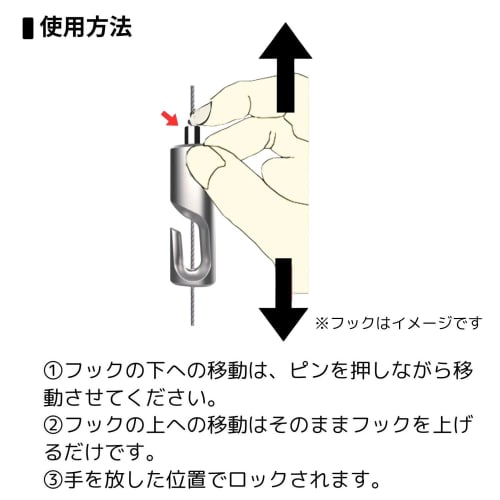 使用方法

※フックはイメージです

①フックの下への移動は、ピンを押しながら移動させてください。
②フックの上への移動はそのままフックを上げるだけです。
③手を放した位置でロックされます。