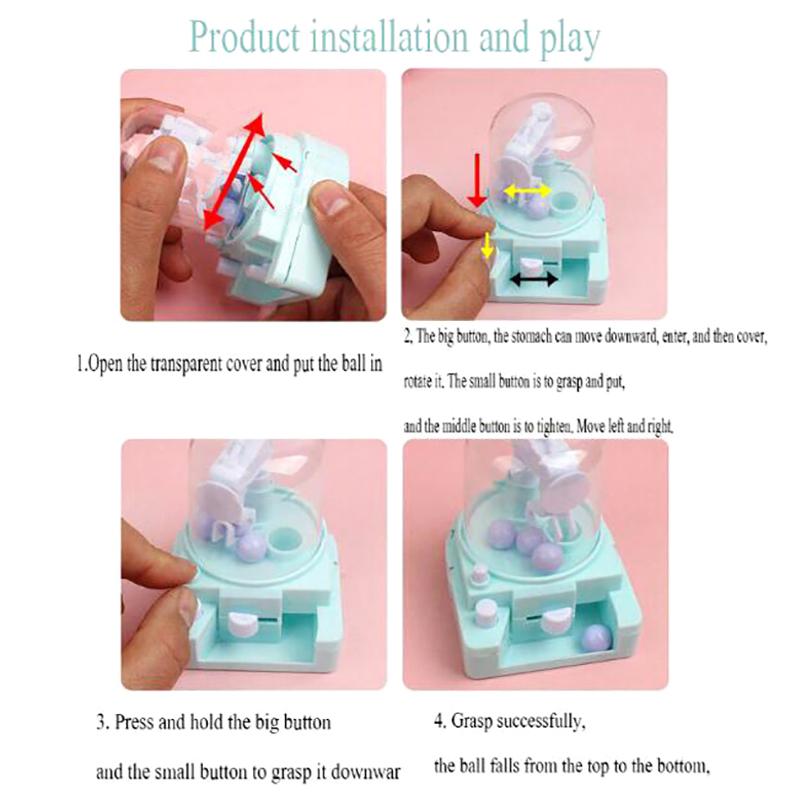 Product installation and play

1.Open the transparent cover and put the ball in

2, The big button, the stomach can move downward, enter, and then cover, rotate it. The small button is to grasp and put, and the middle button is to tighten. Move left and right,

3. Press and hold the big button and the small button to grasp it downwar

4. Grasp successfully, the ball falls from the top to the bottom,