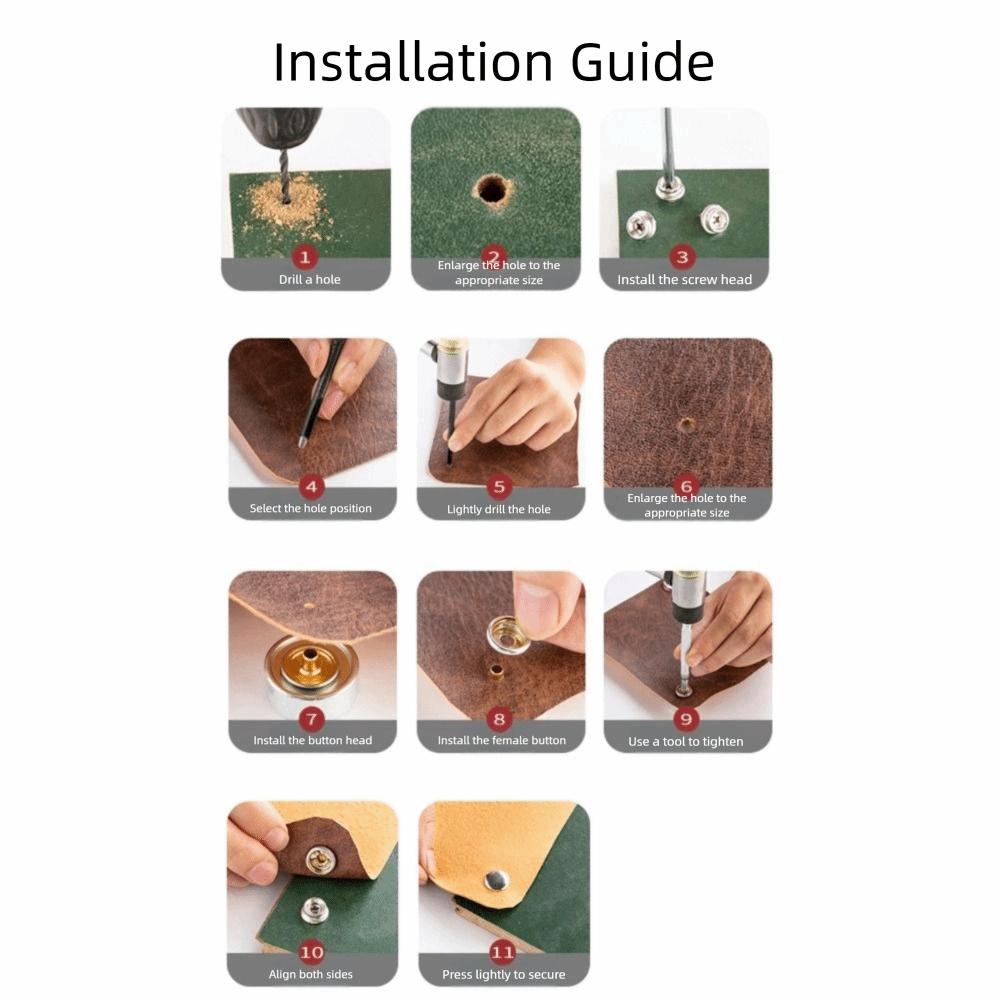 Installation Guide

1
Drill a hole

2
Enlarge the hole to the appropriate size

3
Install the screw head

4
Select the hole position

5
Lightly drill the hole

6
Enlarge the hole to the appropriate size

7
Install the button head

8
Install the female button

9
Use a tool to tighten

10
Align both sides

11
Press lightly to secure