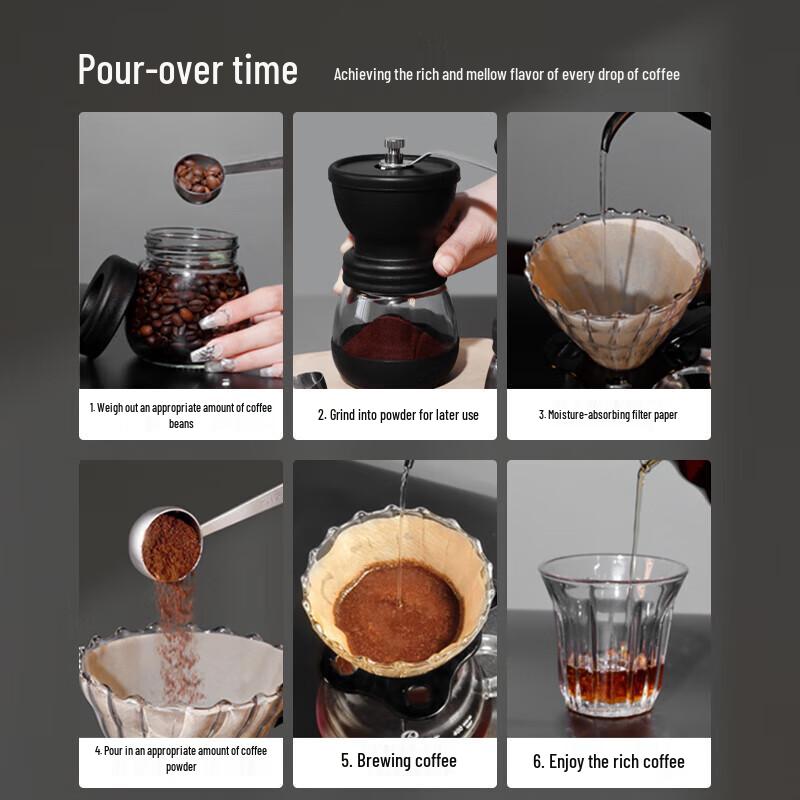 Pour-over time

Achieving the rich and mellow flavor of every drop of coffee

1. Weigh out an appropriate amount of coffee beans

2. Grind into powder for later use

3. Moisture-absorbing filter paper

4. Pour in an appropriate amount of coffee powder

5. Brewing coffee

6. Enjoy the rich coffee