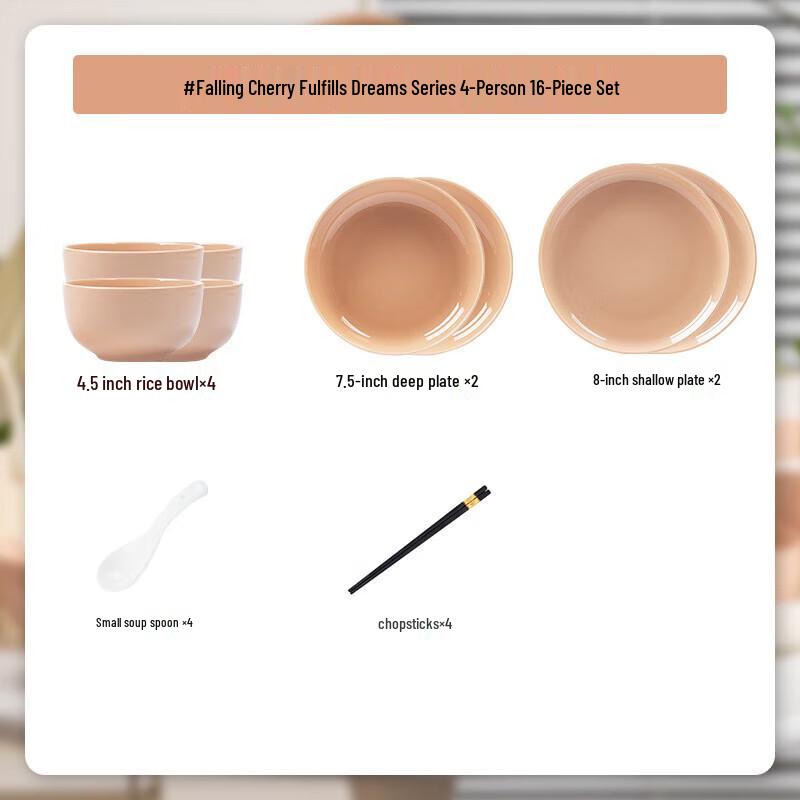 #Falling Cherry Fulfills Dreams Series 4-Person 16-Piece Set

4.5 inch rice bowl×4

7.5-inch deep plate ×2

8-inch shallow plate ×2

Small soup spoon ×4

chopsticks×4