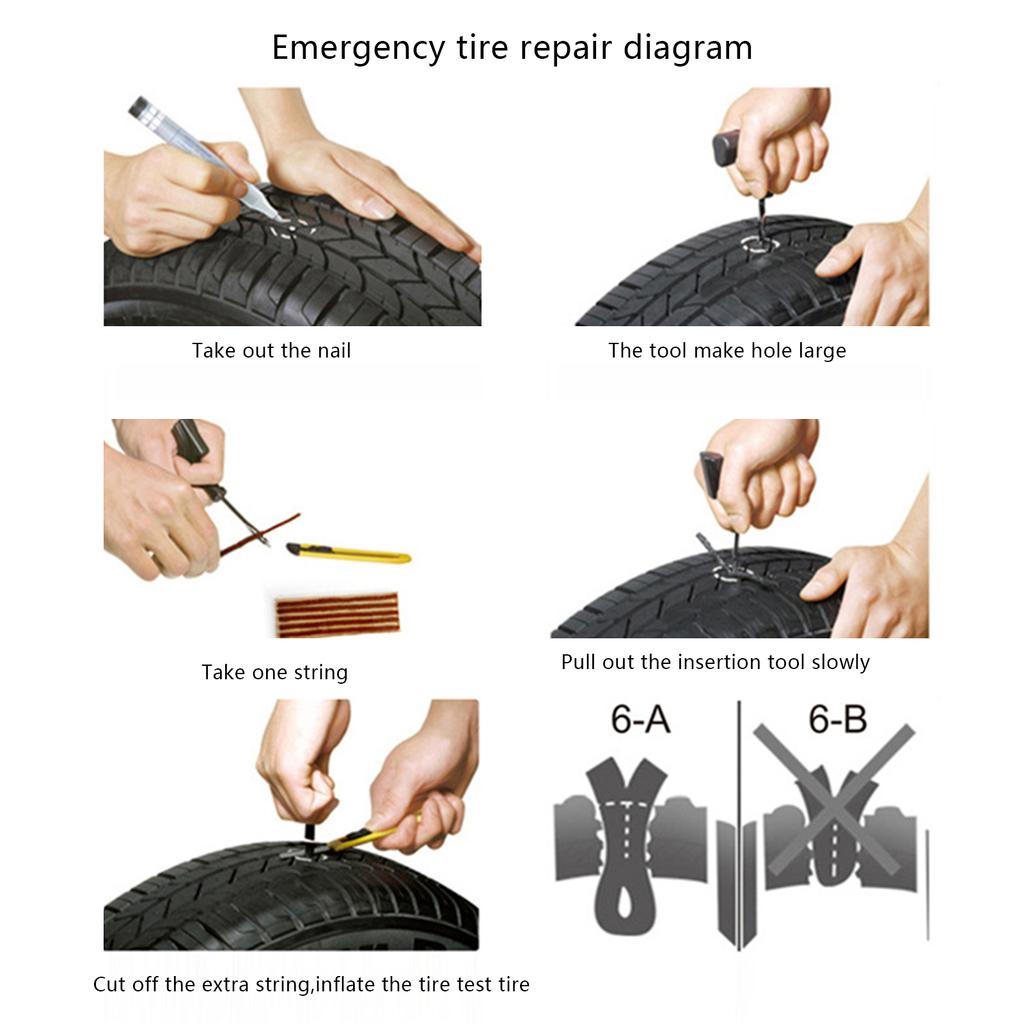 Emergency tire repair diagram

Take out the nail

The tool make hole large

Take one string

Pull out the insertion tool slowly

6-A

6-B

Cut off the extra string,inflate the tire test tire