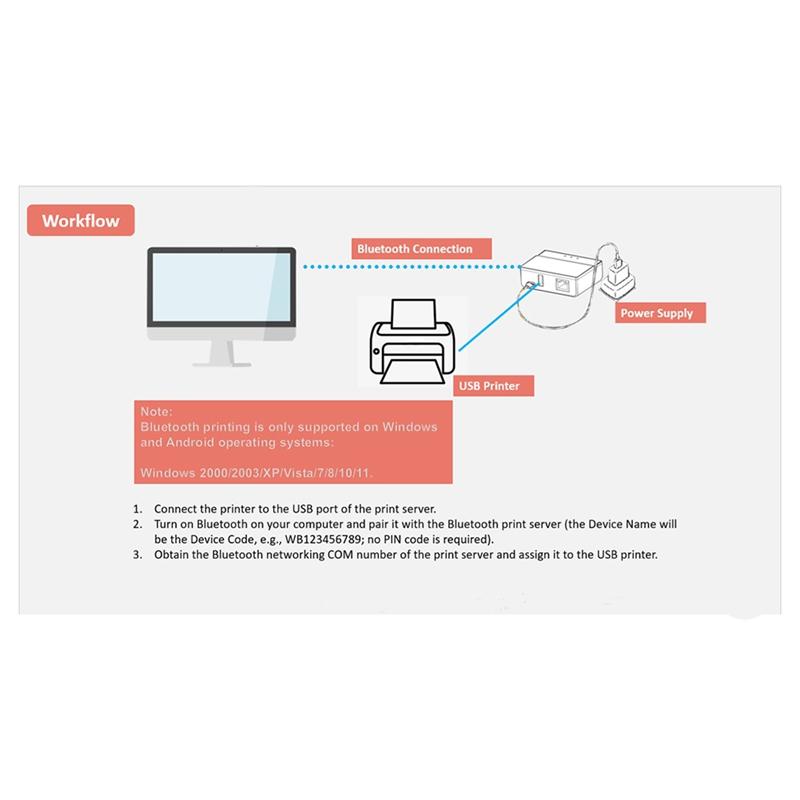 Workflow

Bluetooth Connection

Power Supply

USB Printer

Note:
Bluetooth printing is only supported on Windows and Android operating systems:

Windows 2000/2003/XP/Vista/7/8/10/11.

1. Connect the printer to the USB port of the print server.
2. Turn on Bluetooth on your computer and pair it with the Bluetooth print server (the Device Name will be the Device Code, e.g., WB123456789; no PIN code is required).
3. Obtain the Bluetooth networking COM number of the print server and assign it to the USB printer.