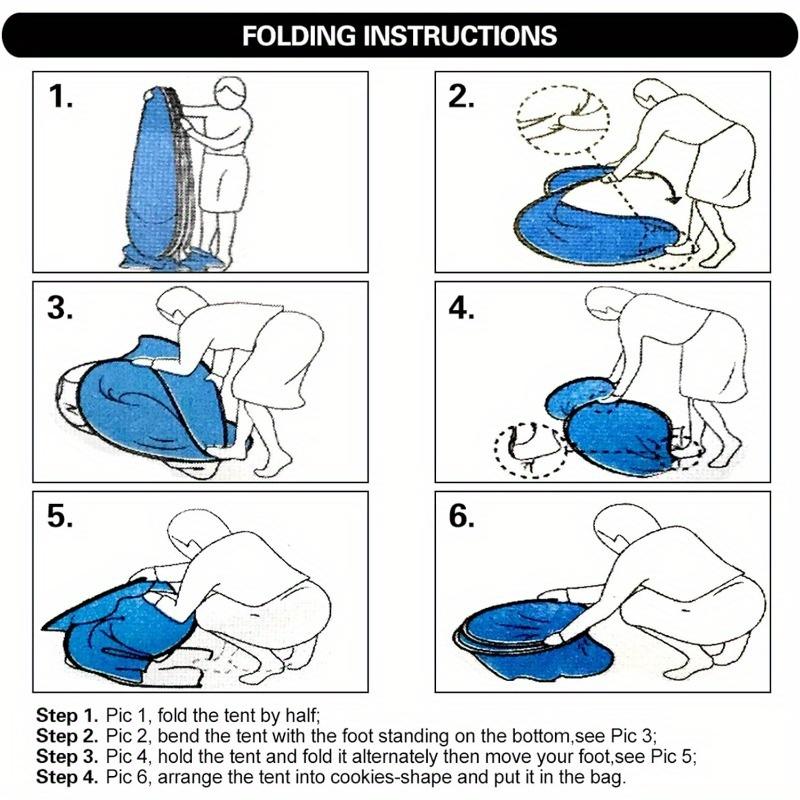 FOLDING INSTRUCTIONS

1.

2.

3.

4.

5.

6.

Step 1. Pic 1, fold the tent by half;
Step 2. Pic 2, bend the tent with the foot standing on the bottom,see Pic 3;
Step 3. Pic 4, hold the tent and fold it alternately then move your foot,see Pic 5;
Step 4. Pic 6, arrange the tent into cookies-shape and put it in the bag.