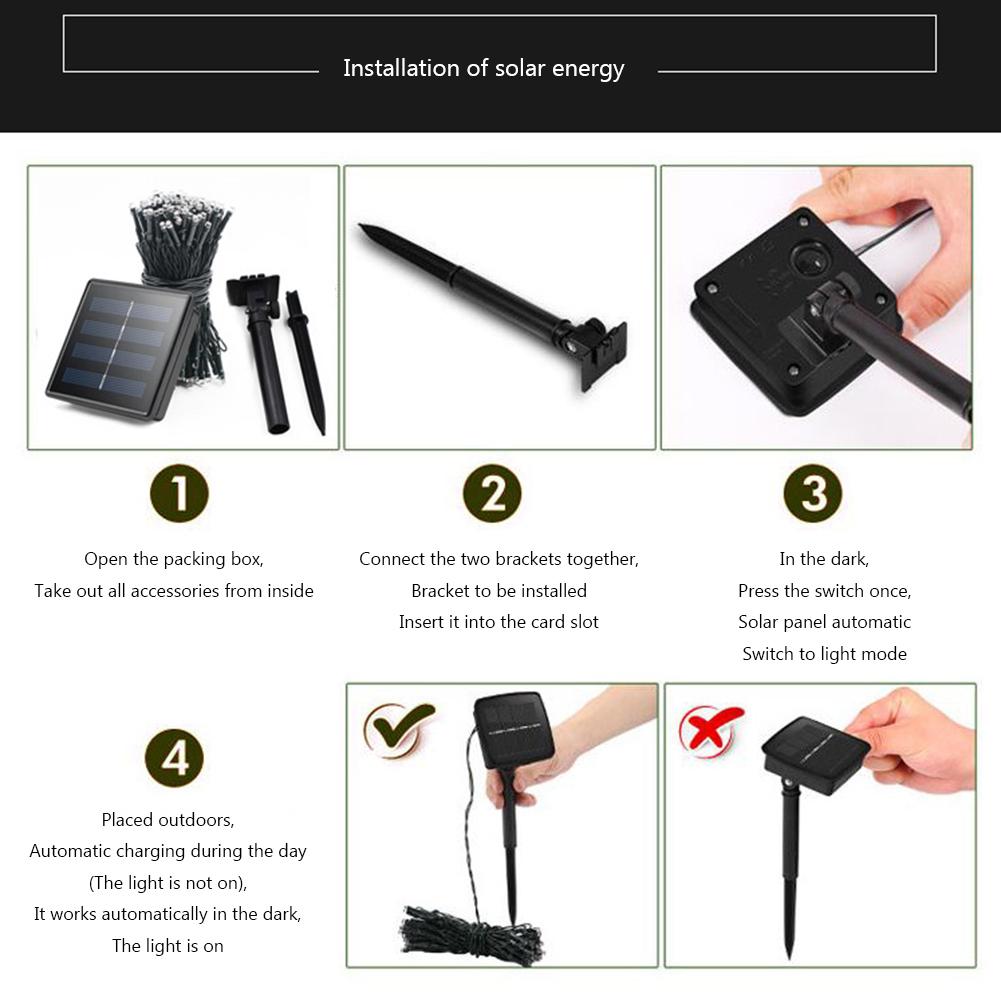 Installation of solar energy

1

Open the packing box,
Take out all accessories from inside

2

Connect the two brackets together,
Bracket to be installed
Insert it into the card slot

3

In the dark,
Press the switch once,
Solar panel automatic
Switch to light mode

4

Placed outdoors,
Automatic charging during the day
(The light is not on),
It works automatically in the dark,
The light is on