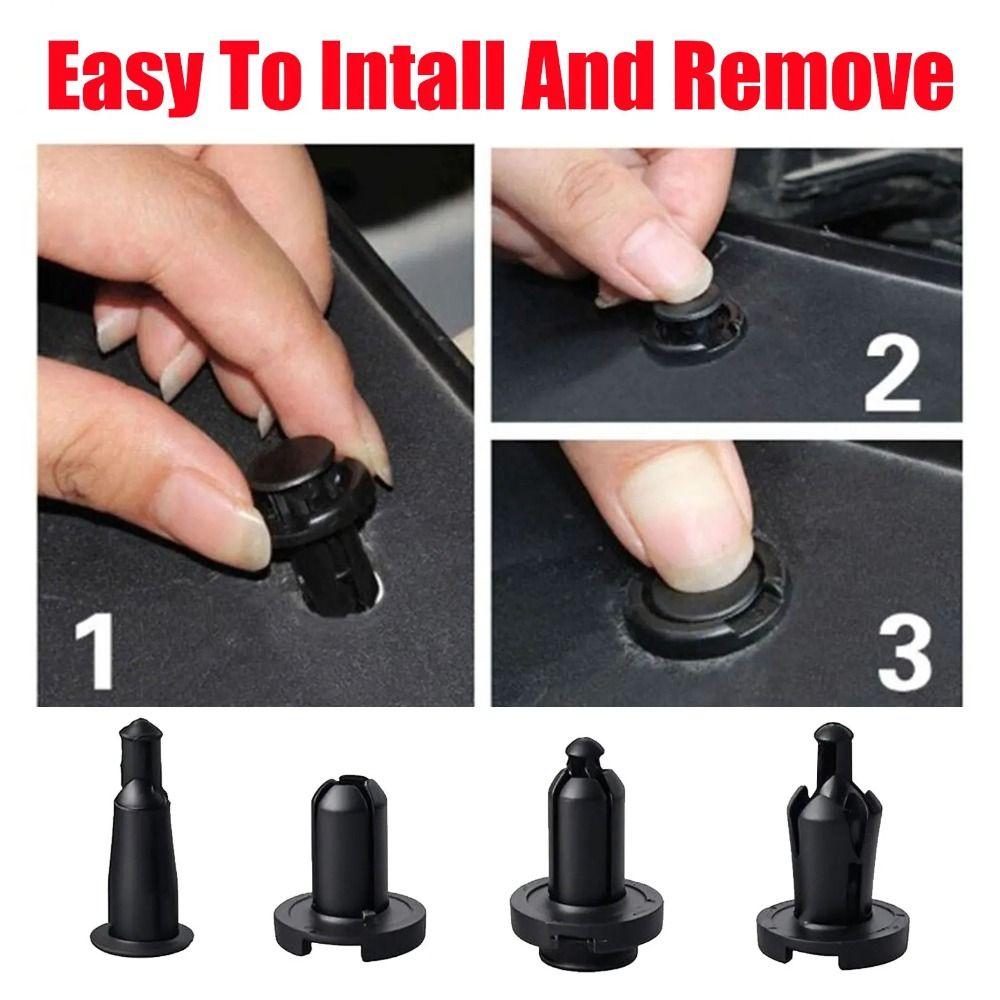 Easy To Intall And Remove

1

2

3