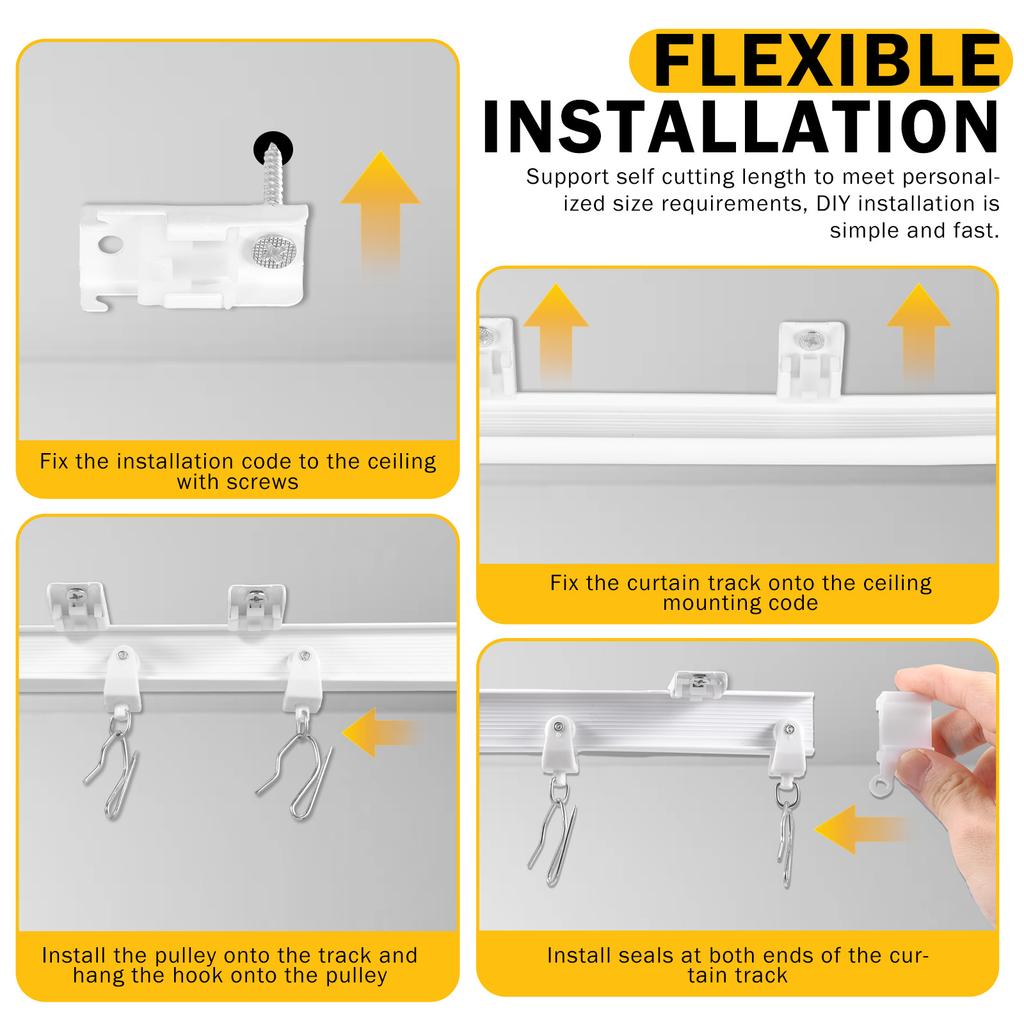 FLEXIBLE INSTALLATION

Support self cutting length to meet personalized size requirements, DIY installation is simple and fast.

Fix the installation code to the ceiling with screws

Fix the curtain track onto the ceiling mounting code

Install the pulley onto the track and hang the hook onto the pulley

Install seals at both ends of the curtain track