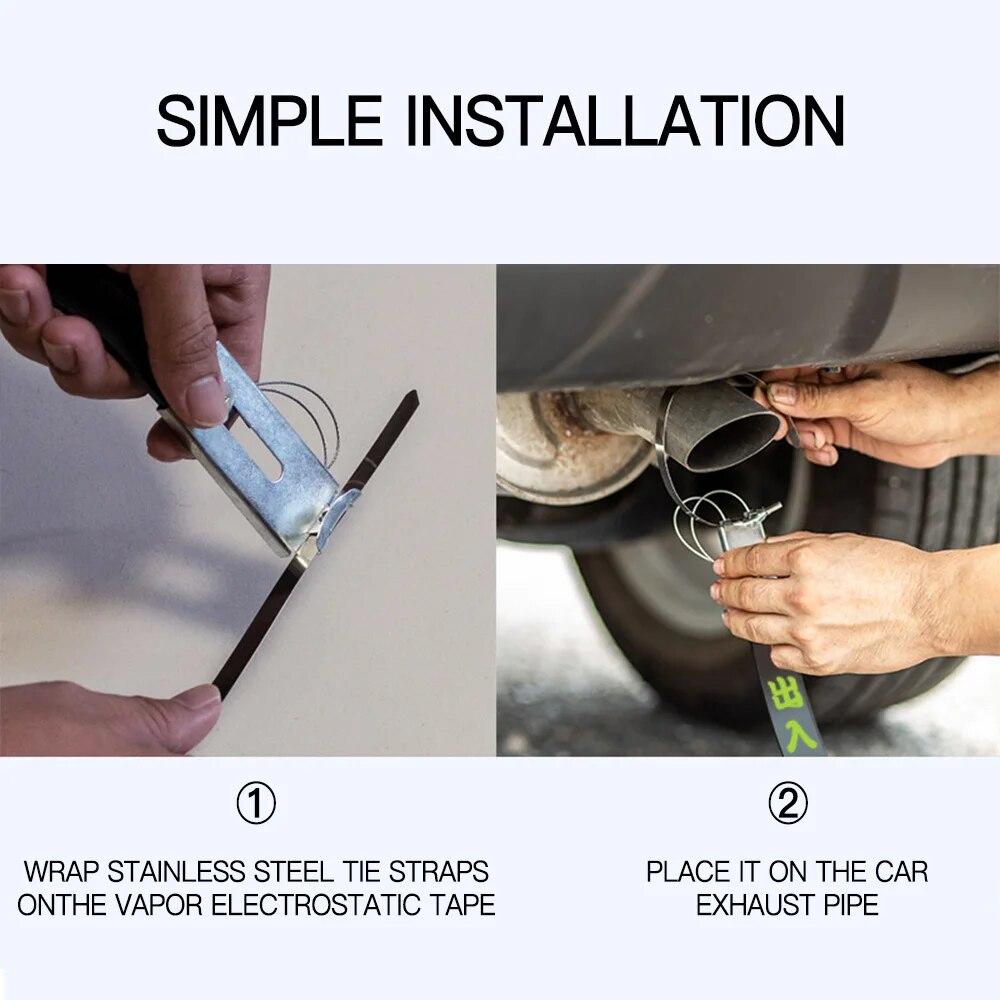 SIMPLE INSTALLATION

出入

①

WRAP STAINLESS STEEL TIE STRAPS ONTHE VAPOR ELECTROSTATIC TAPE

②

PLACE IT ON THE CAR EXHAUST PIPE