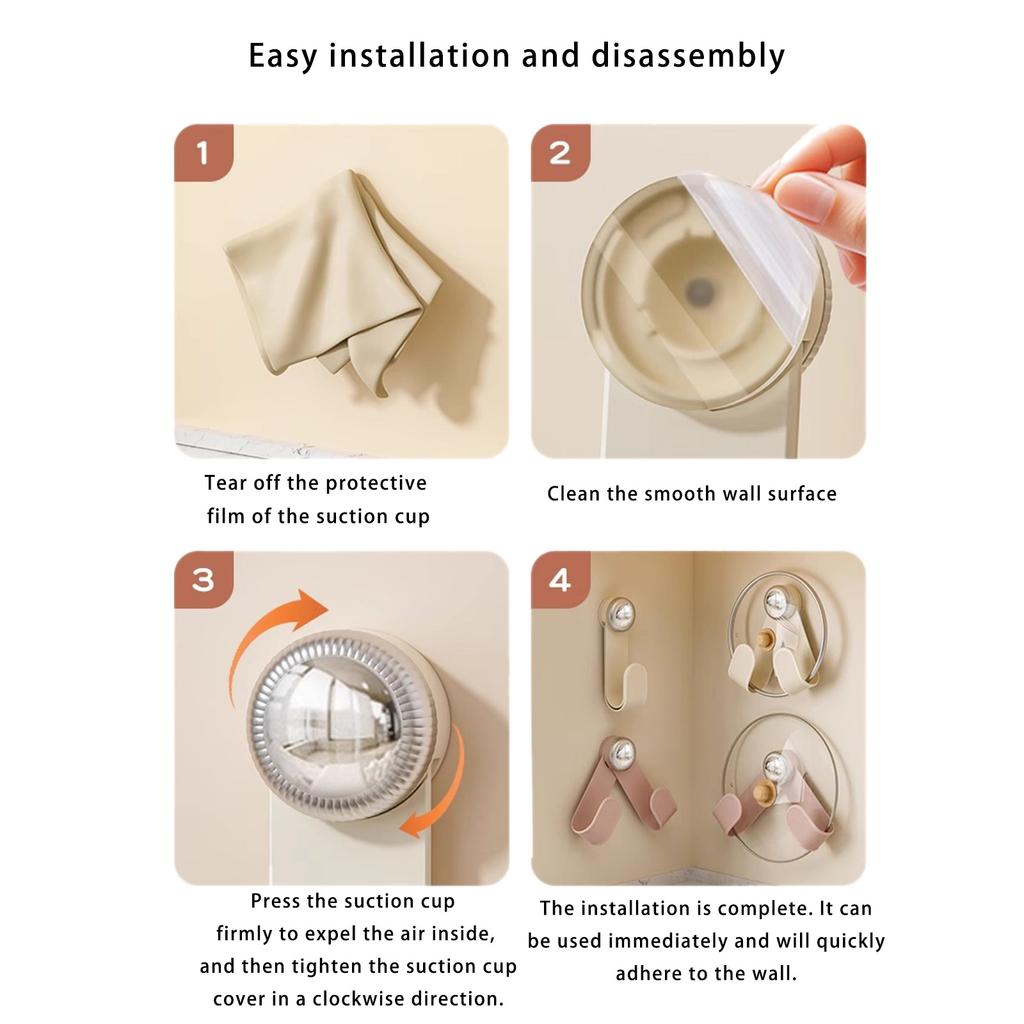 Easy installation and disassembly

1

Tear off the protective film of the suction cup

2

Clean the smooth wall surface

3

Press the suction cup firmly to expel the air inside, and then tighten the suction cup cover in a clockwise direction.

4

The installation is complete. It can be used immediately and will quickly adhere to the wall.