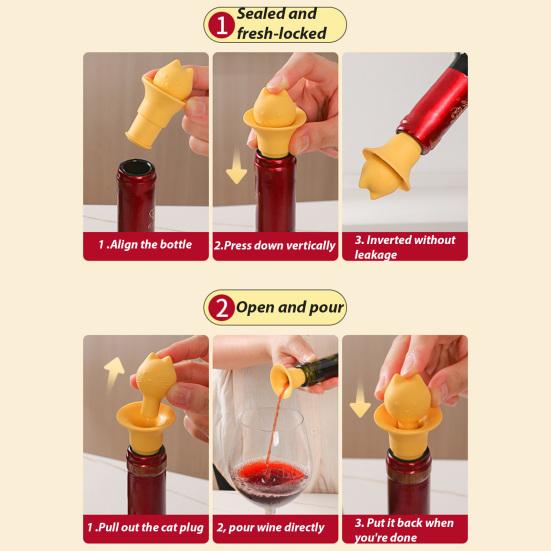 1 Sealed and fresh-locked

1 .Align the bottle

2.Press down vertically

3. Inverted without leakage

2 Open and pour

1 .Pull out the cat plug

2, pour wine directly

3. Put it back when you're done