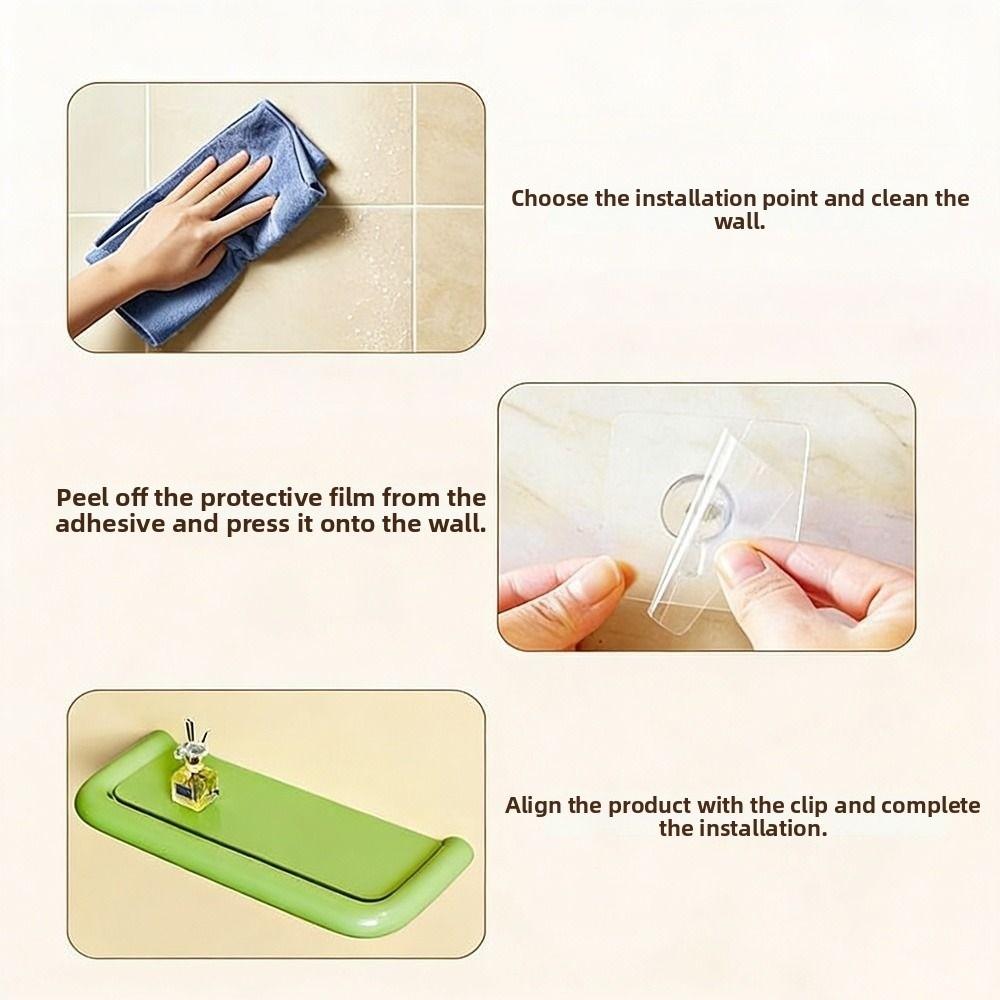 Choose the installation point and clean the wall.

Peel off the protective film from the adhesive and press it onto the wall.

Align the product with the clip and complete the installation.