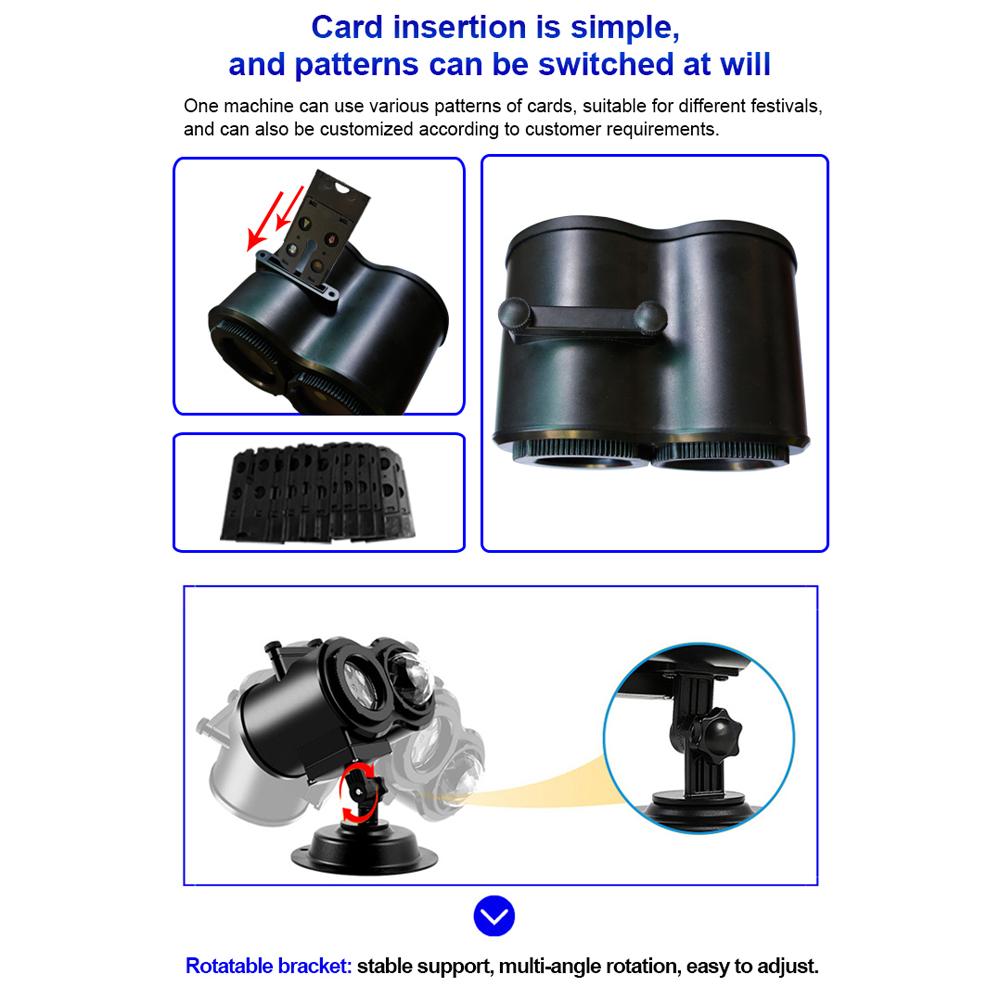 Card insertion is simple, and patterns can be switched at will

One machine can use various patterns of cards, suitable for different festivals, and can also be customized according to customer requirements.

Rotatable bracket: stable support, multi-angle rotation, easy to adjust.