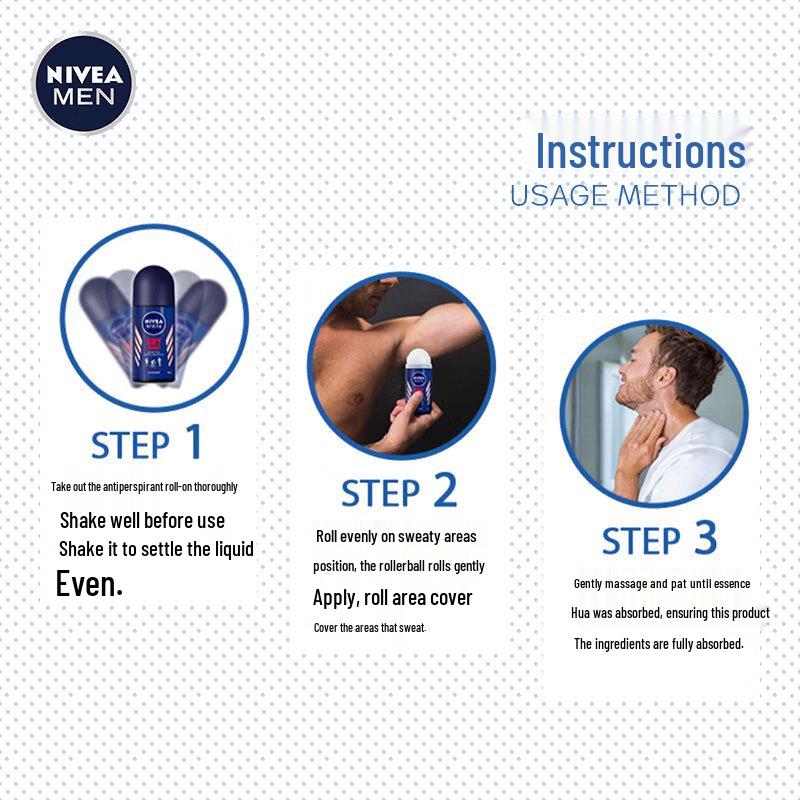 NIVEA MEN

Instructions
USAGE METHOD

NIVEA MEN
DRY

STEP 1

Take out the antiperspirant roll-on thoroughly

Shake well before use
Shake it to settle the liquid
Even.

STEP 2

Roll evenly on sweaty areas
position, the rollerball rolls gently
Apply, roll area cover
Cover the areas that sweat.

STEP 3

Gently massage and pat until essence
Hua was absorbed, ensuring this product
The ingredients are fully absorbed.