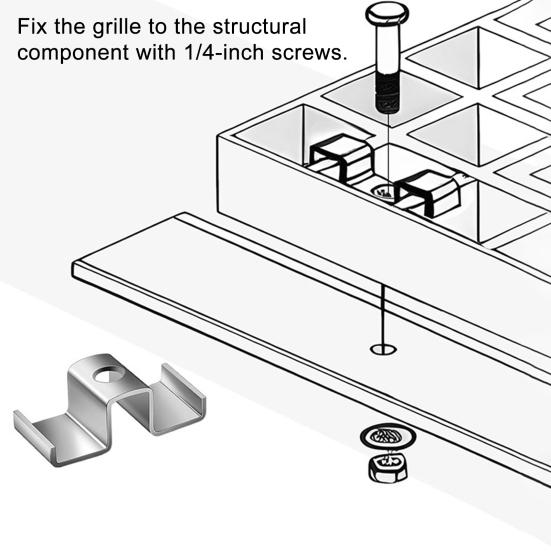 Fix the grille to the structural component with 1/4-inch screws.