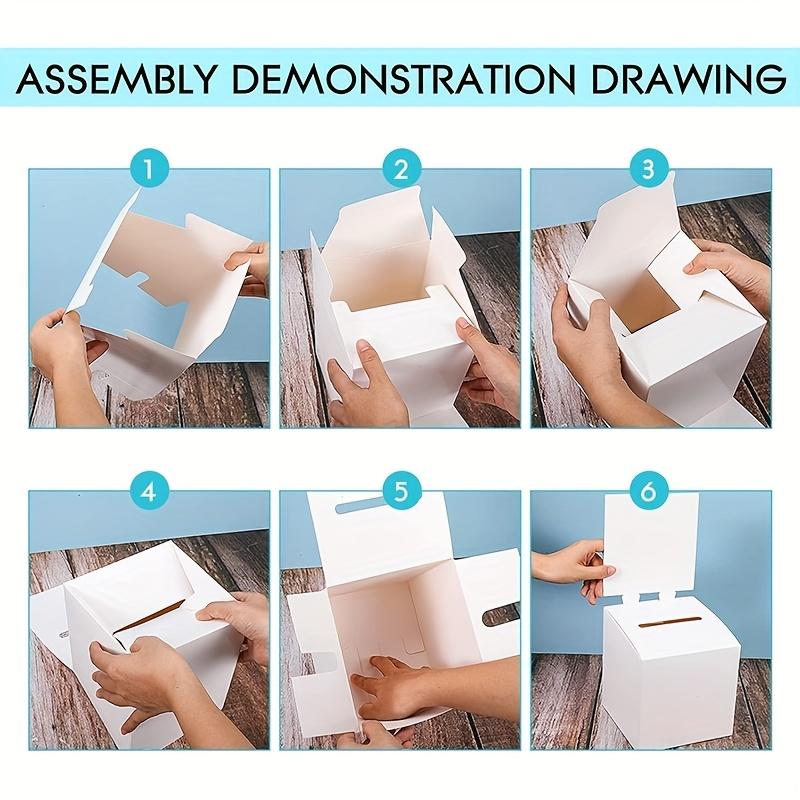 ASSEMBLY DEMONSTRATION DRAWING

1

2

3

4

5

6