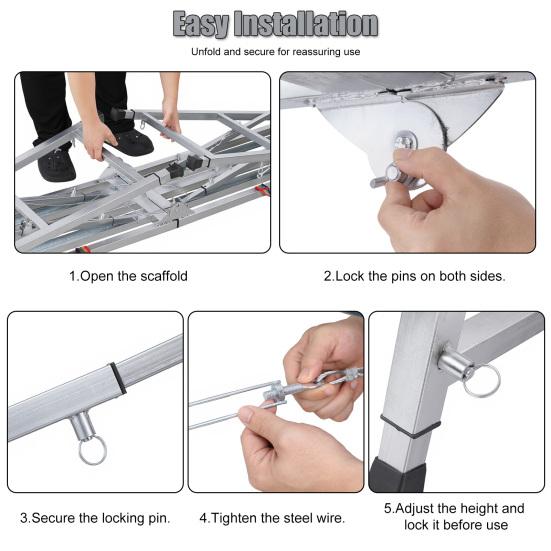 Easy Installation

Unfold and secure for reassuring use

1.Open the scaffold

2.Lock the pins on both sides.

3.Secure the locking pin.

4.Tighten the steel wire.

5.Adjust the height and lock it before use